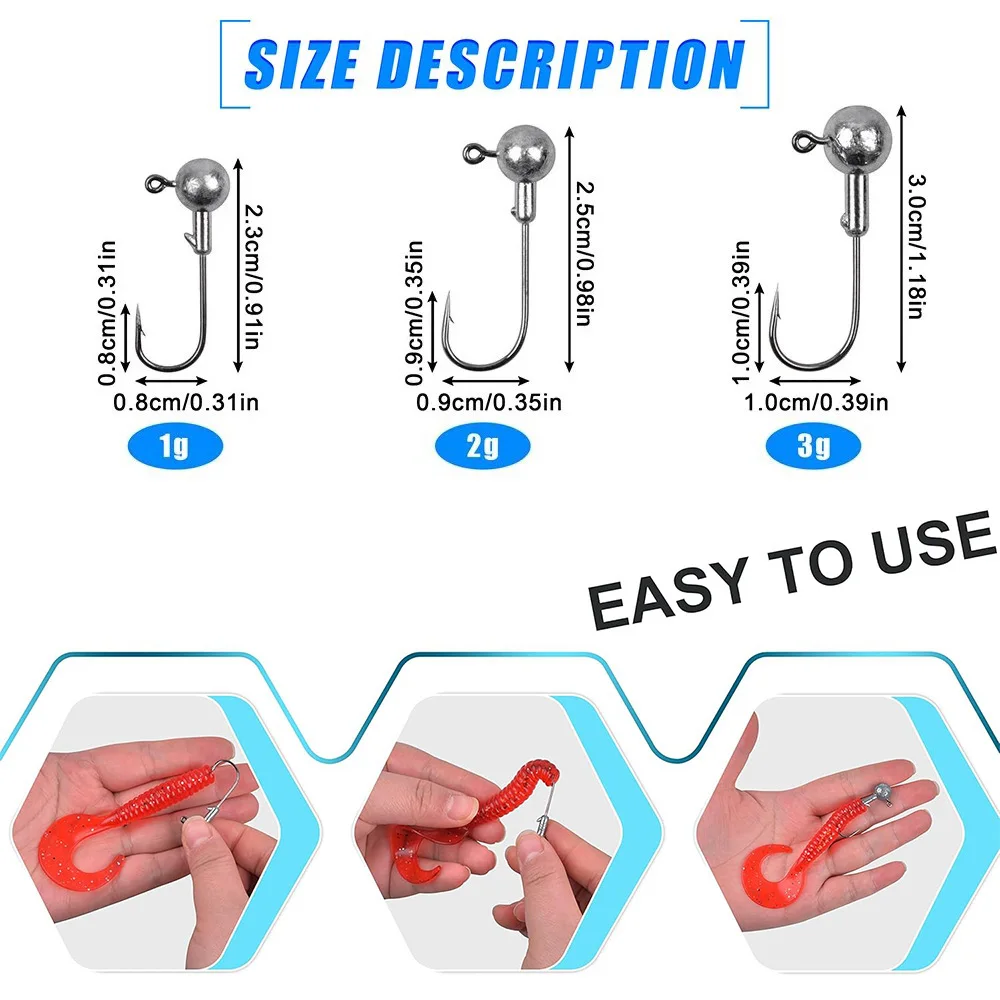 SIZE DESCRIPTION

0.8cm/0.31in
2.3cm/0.91in
0.8cm/0.31in
1g

0.9cm/0.35in
2.5cm/0.98in
0.9cm/0.35in
2g

1.0cm/0.39in
3.0cm/1.18in
1.0cm/0.39in
3g

EASY TO USE