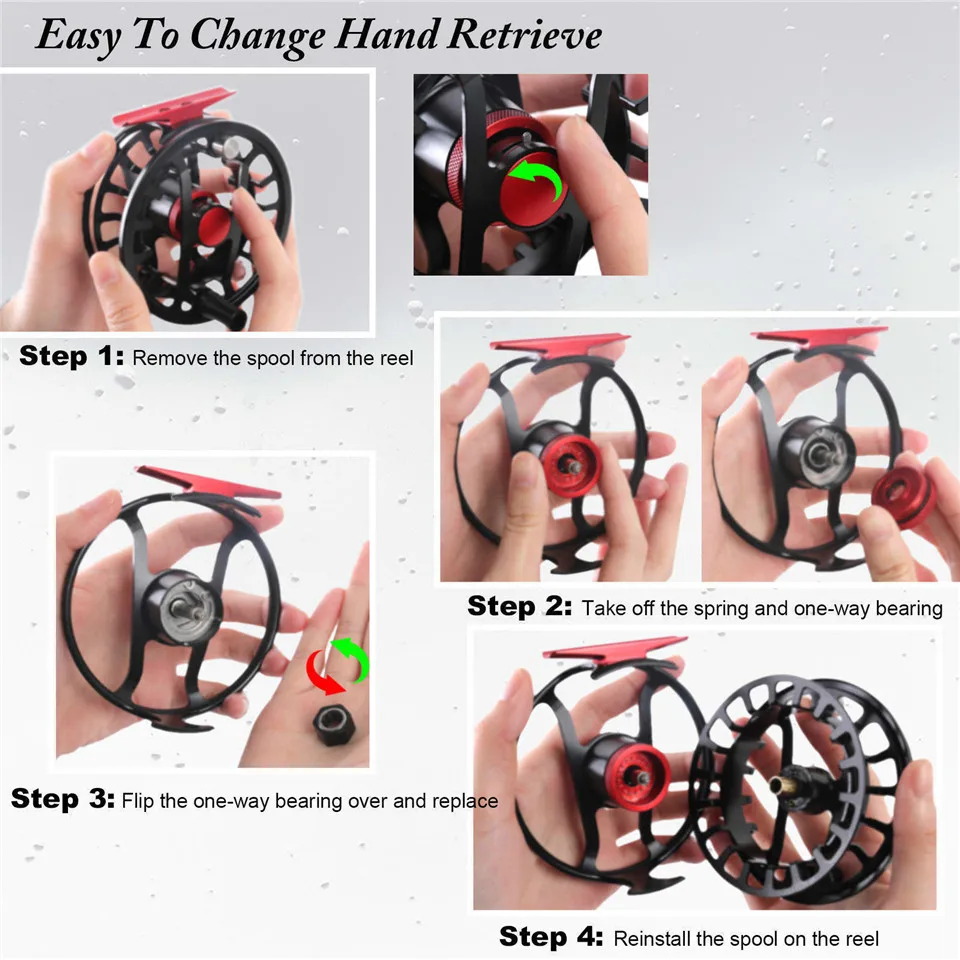 Easy To Change Hand Retrieve

Step 1: Remove the spool from the reel

Step 2: Take off the spring and one-way bearing

Step 3: Flip the one-way bearing over and replace

Step 4: Reinstall the spool on the reel