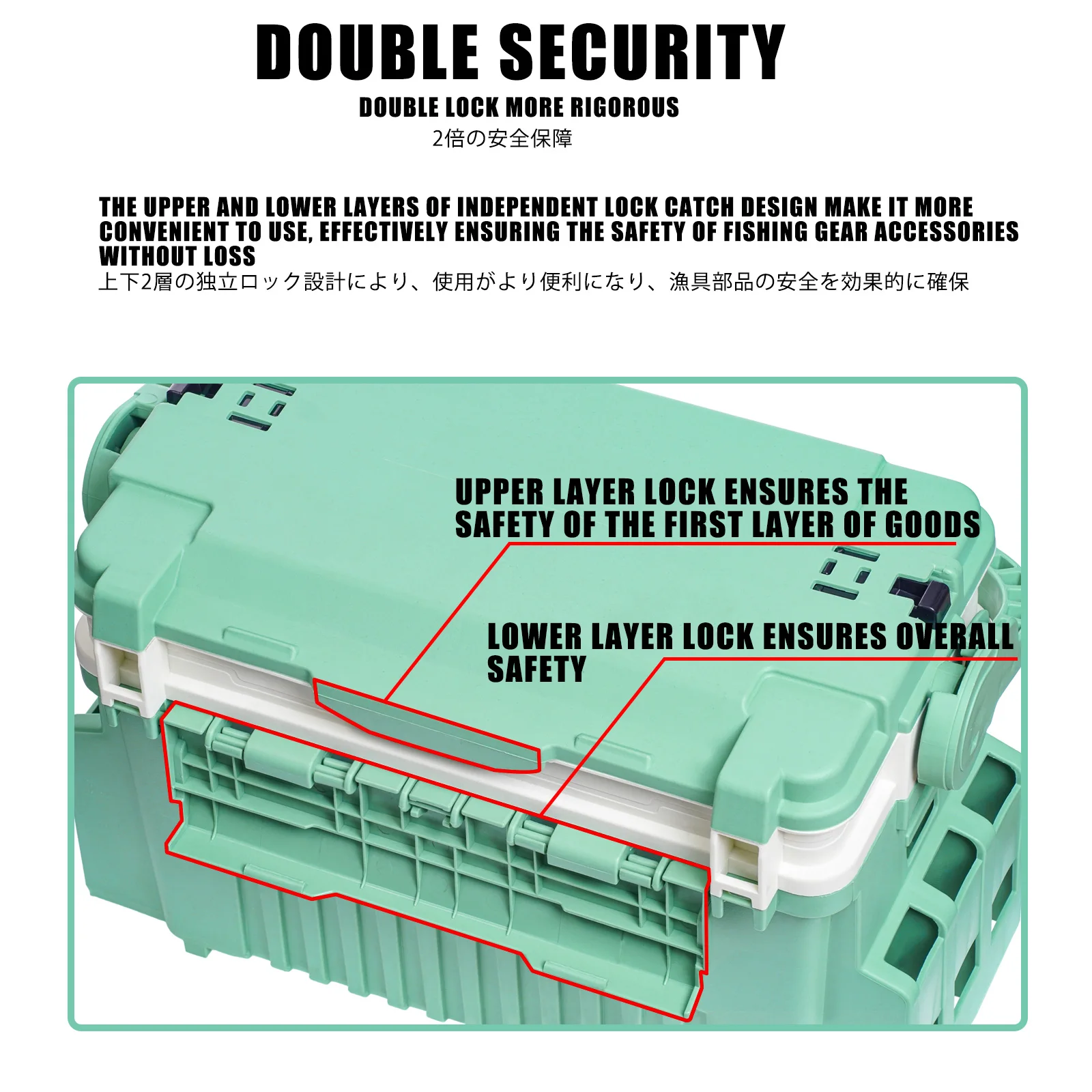 DOUBLE SECURITY

DOUBLE LOCK MORE RIGOROUS

2倍の安全保障

THE UPPER AND LOWER LAYERS OF INDEPENDENT LOCK CATCH DESIGN MAKE IT MORE CONVENIENT TO USE, EFFECTIVELY ENSURING THE SAFETY OF FISHING GEAR ACCESSORIES WITHOUT LOSS
上下2層の独立ロック設計により、使用がより便利になり、漁具部品の安全を効果的に確保

UPPER LAYER LOCK ENSURES THE SAFETY OF THE FIRST LAYER OF GOODS

LOWER LAYER LOCK ENSURES OVERALL SAFETY