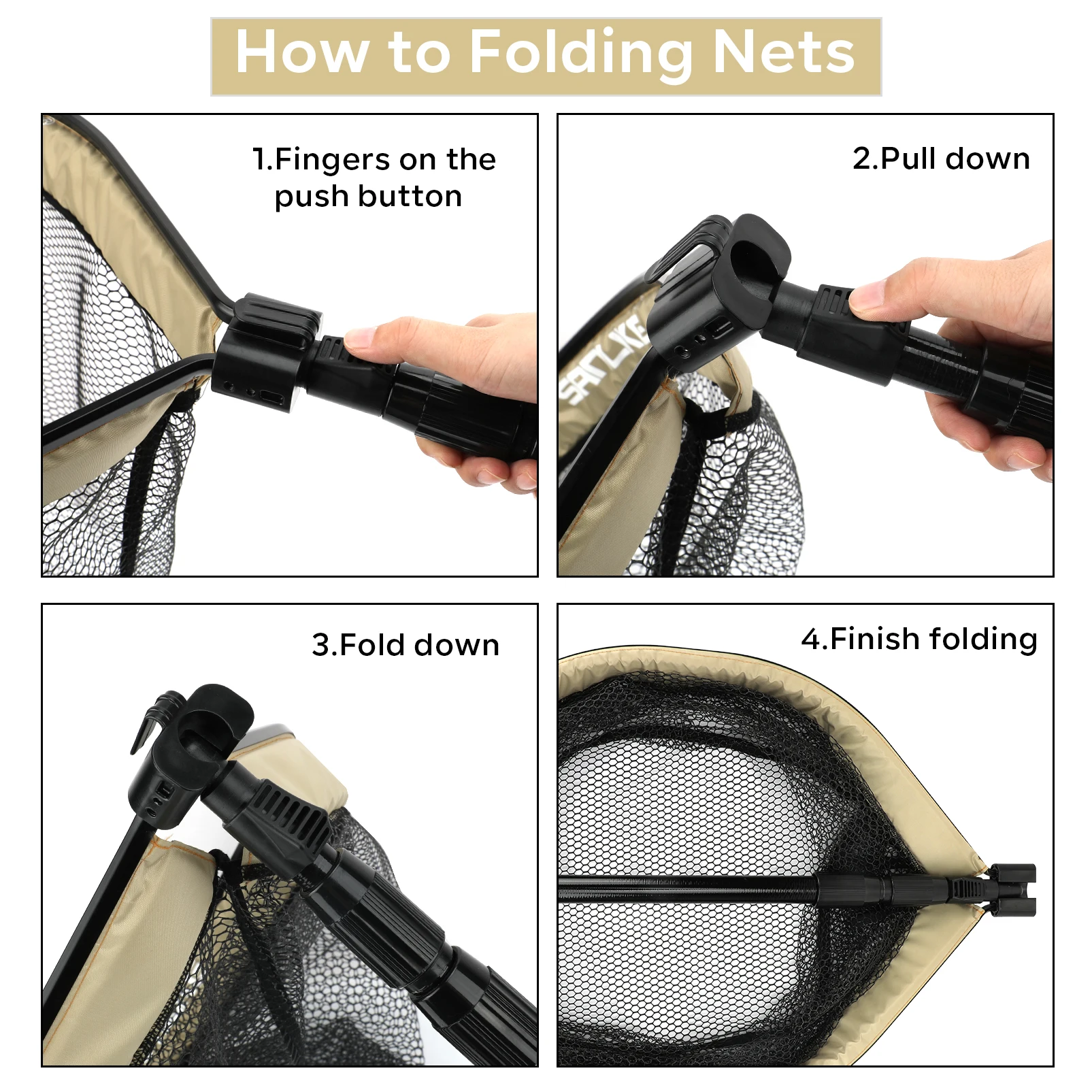 How to Folding Nets

1.Fingers on the push button

2.Pull down

SANLIKE

3.Fold down

4.Finish folding