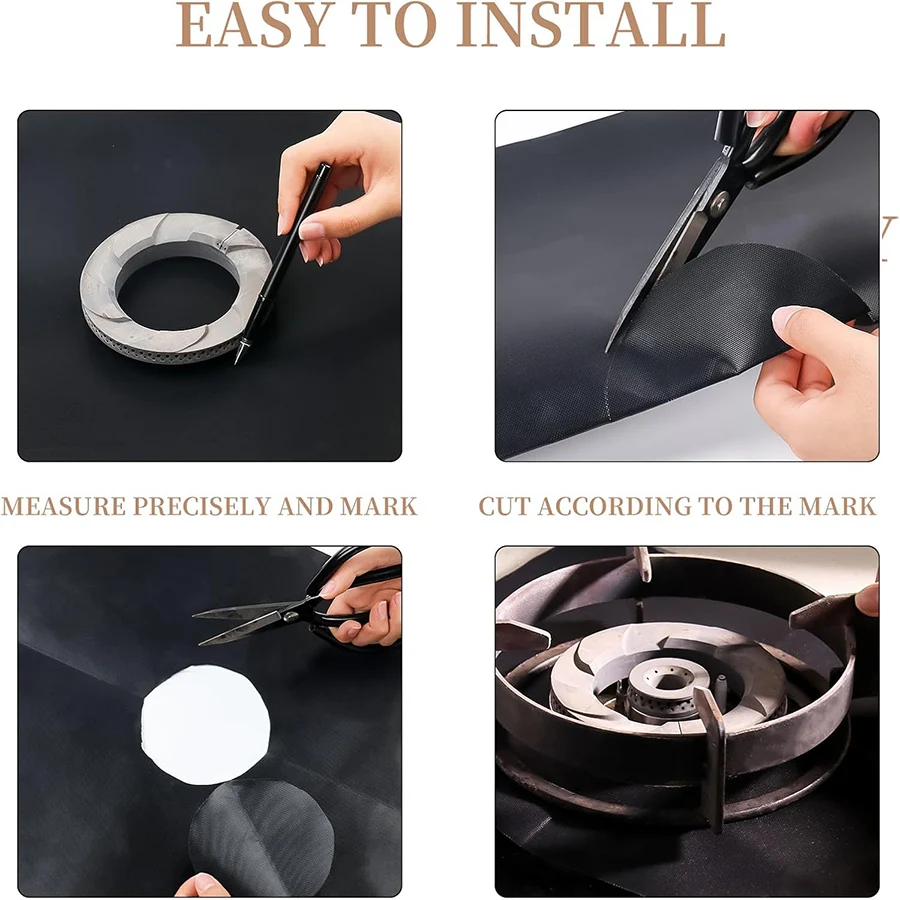 EASY TO INSTALL

MEASURE PRECISELY AND MARK

CUT ACCORDING TO THE MARK