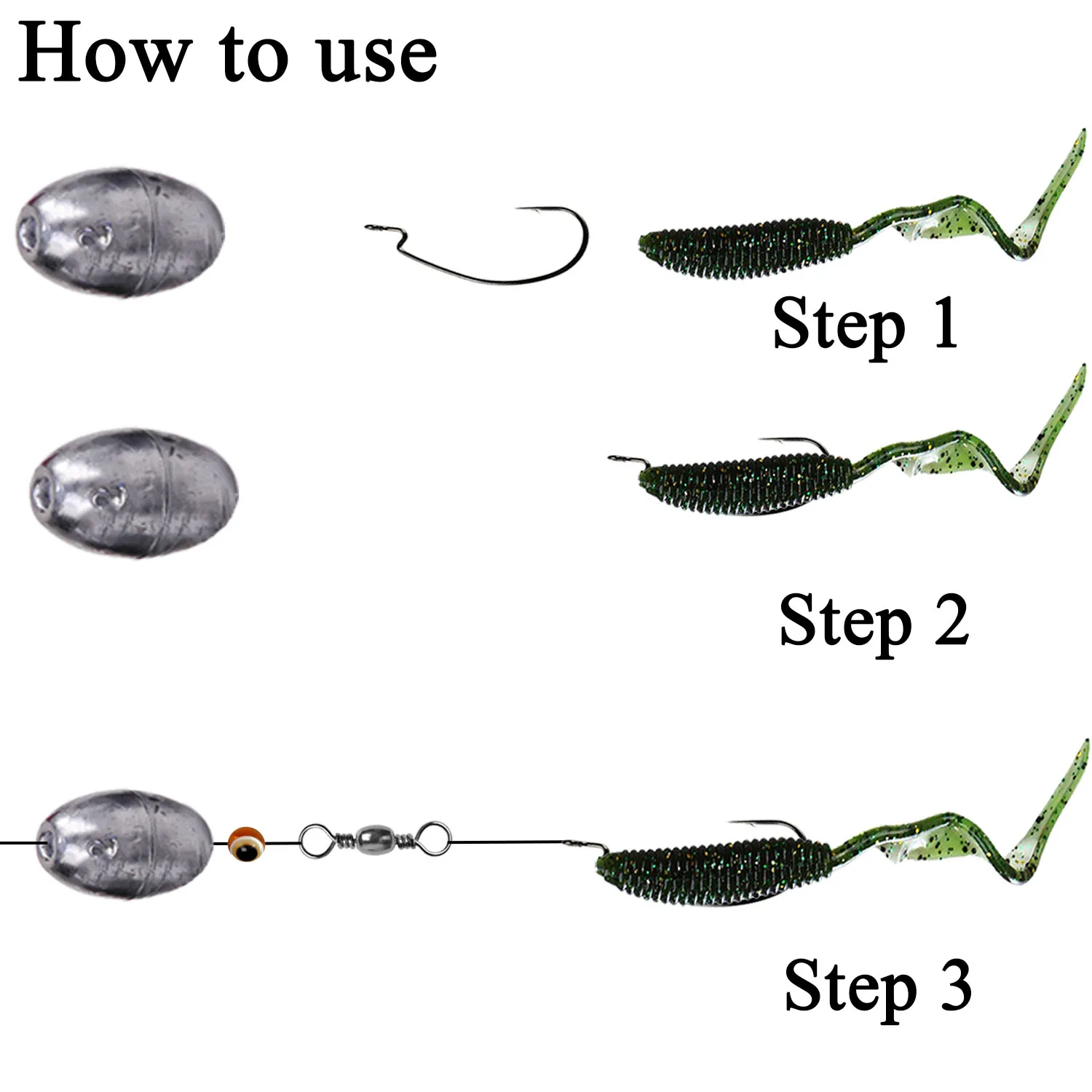 How to use

2

Step 1

2

Step 2

2

Step 3