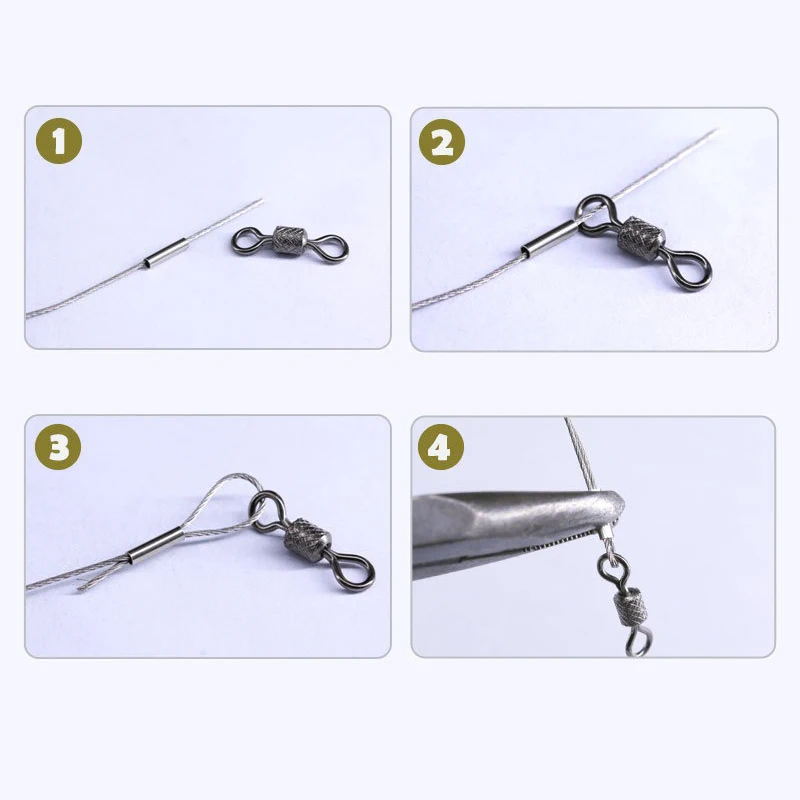 1

2

3

4