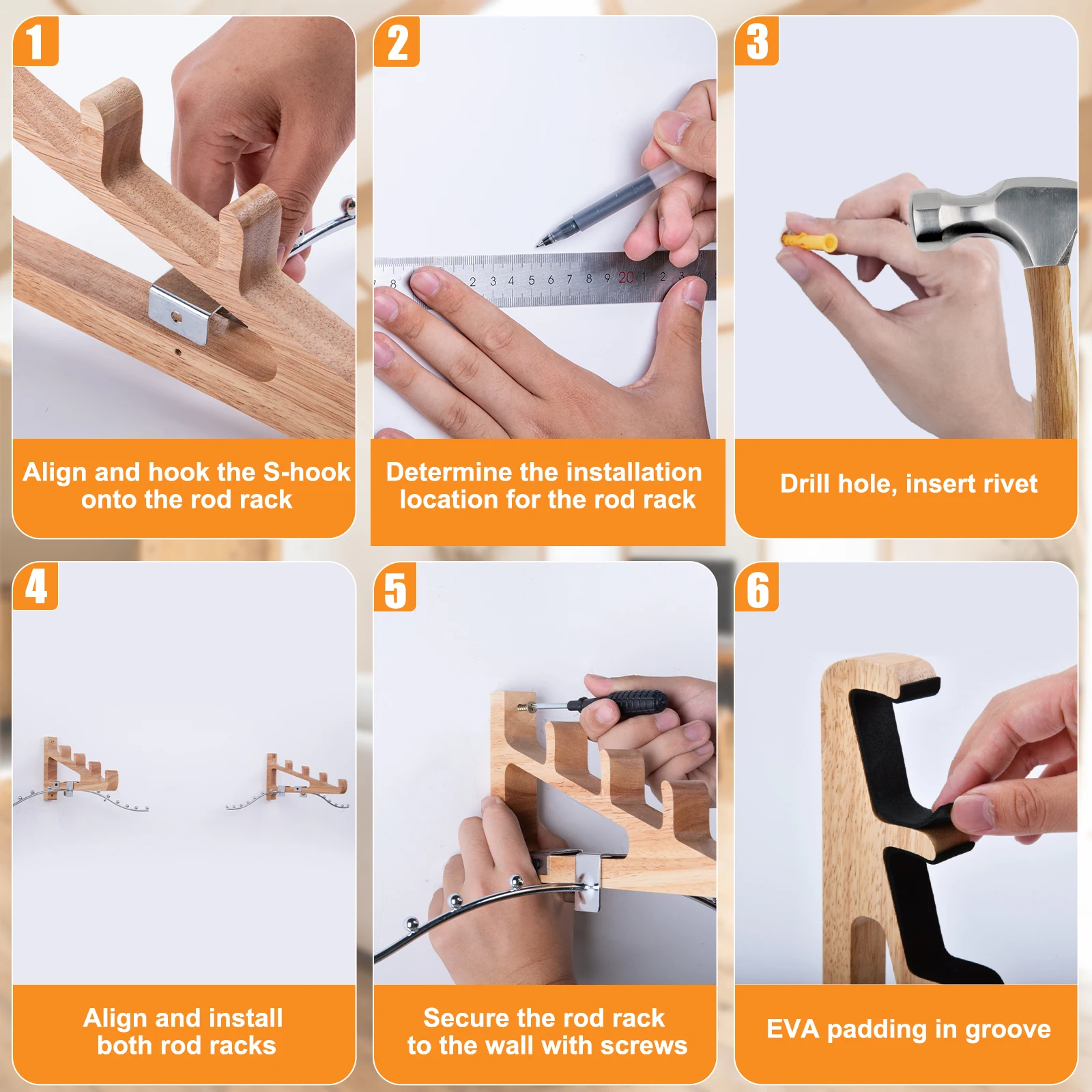 1

Align and hook the S-hook onto the rod rack

2

8 2 3 4 5 6 7 8 9 20 1 2 3 4

Determine the installation location for the rod rack

3

Drill hole, insert rivet

4

Align and install both rod racks

5

Secure the rod rack to the wall with screws

6

EVA padding in groove