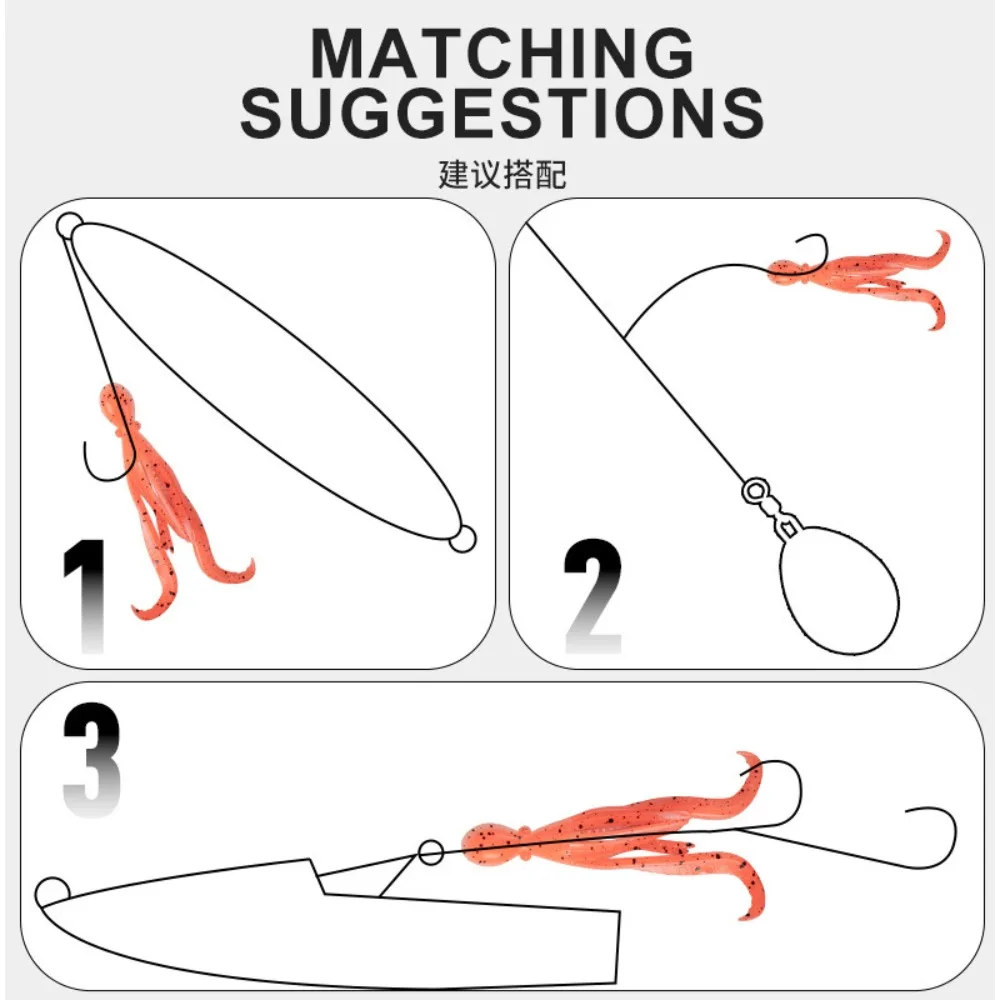 MATCHING SUGGESTIONS
建议搭配

1

2

3