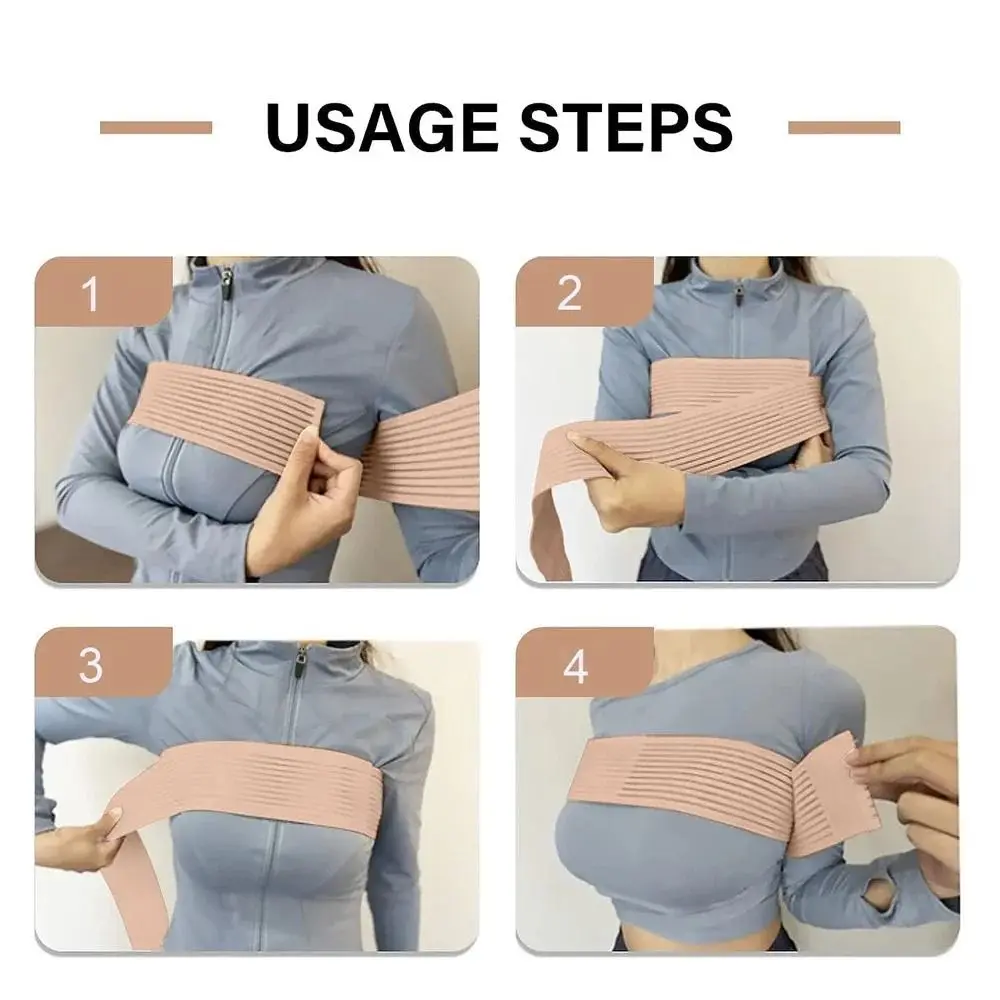 USAGE STEPS

1

2

3

4