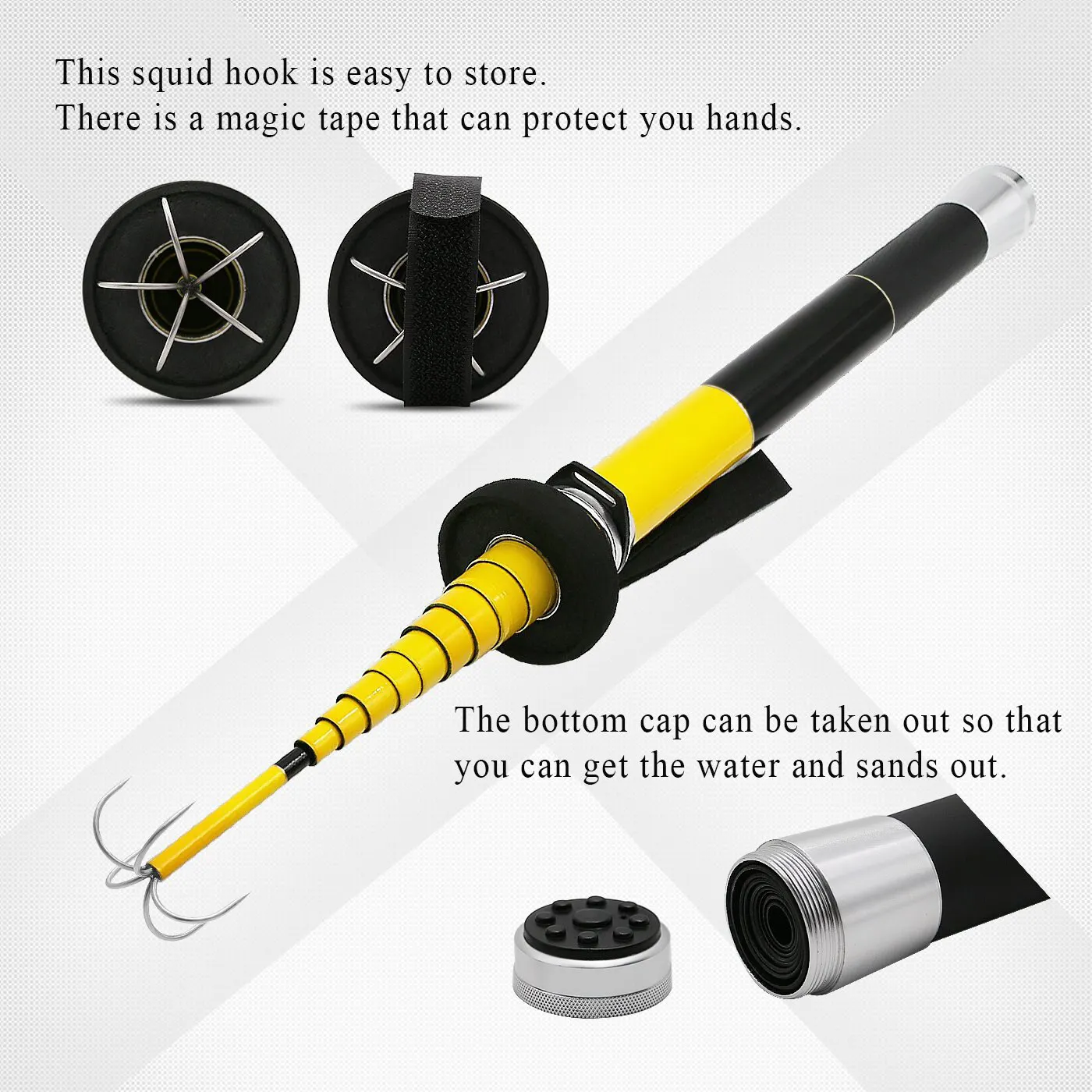 This squid hook is easy to store.
There is a magic tape that can protect you hands.

The bottom cap can be taken out so that you can get the water and sands out.