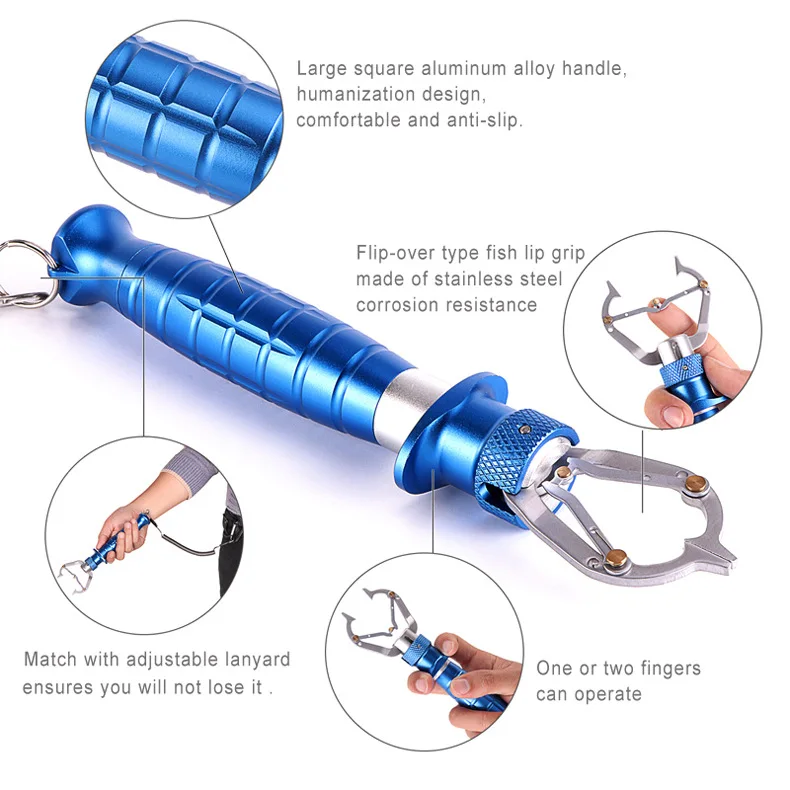 Large square aluminum alloy handle, humanization design, comfortable and anti-slip.

Flip-over type fish lip grip made of stainless steel corrosion resistance

Match with adjustable lanyard ensures you will not lose it .

One or two fingers can operate