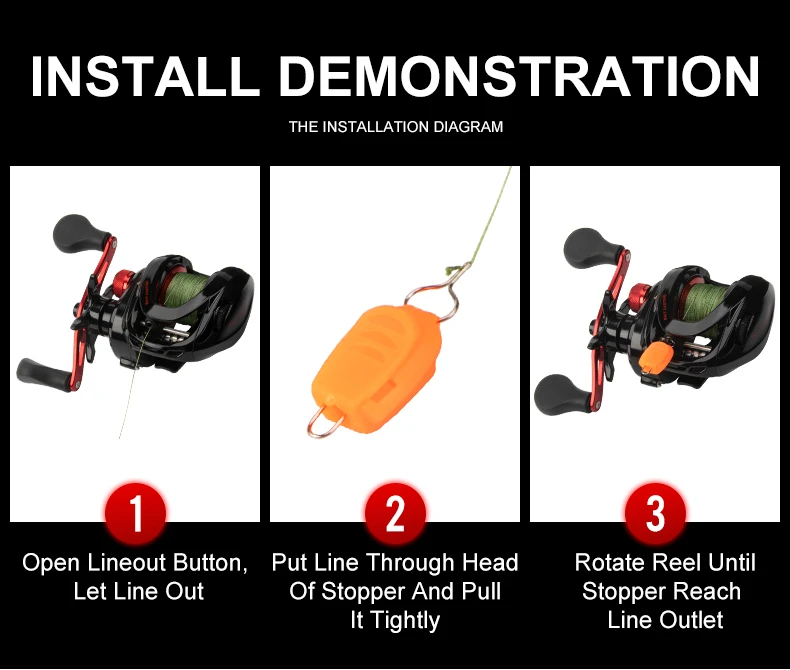 INSTALL DEMONSTRATION

THE INSTALLATION DIAGRAM

1

Open Lineout Button, Let Line Out

2

Put Line Through Head Of Stopper And Pull It Tightly

3

Rotate Reel Until Stopper Reach Line Outlet