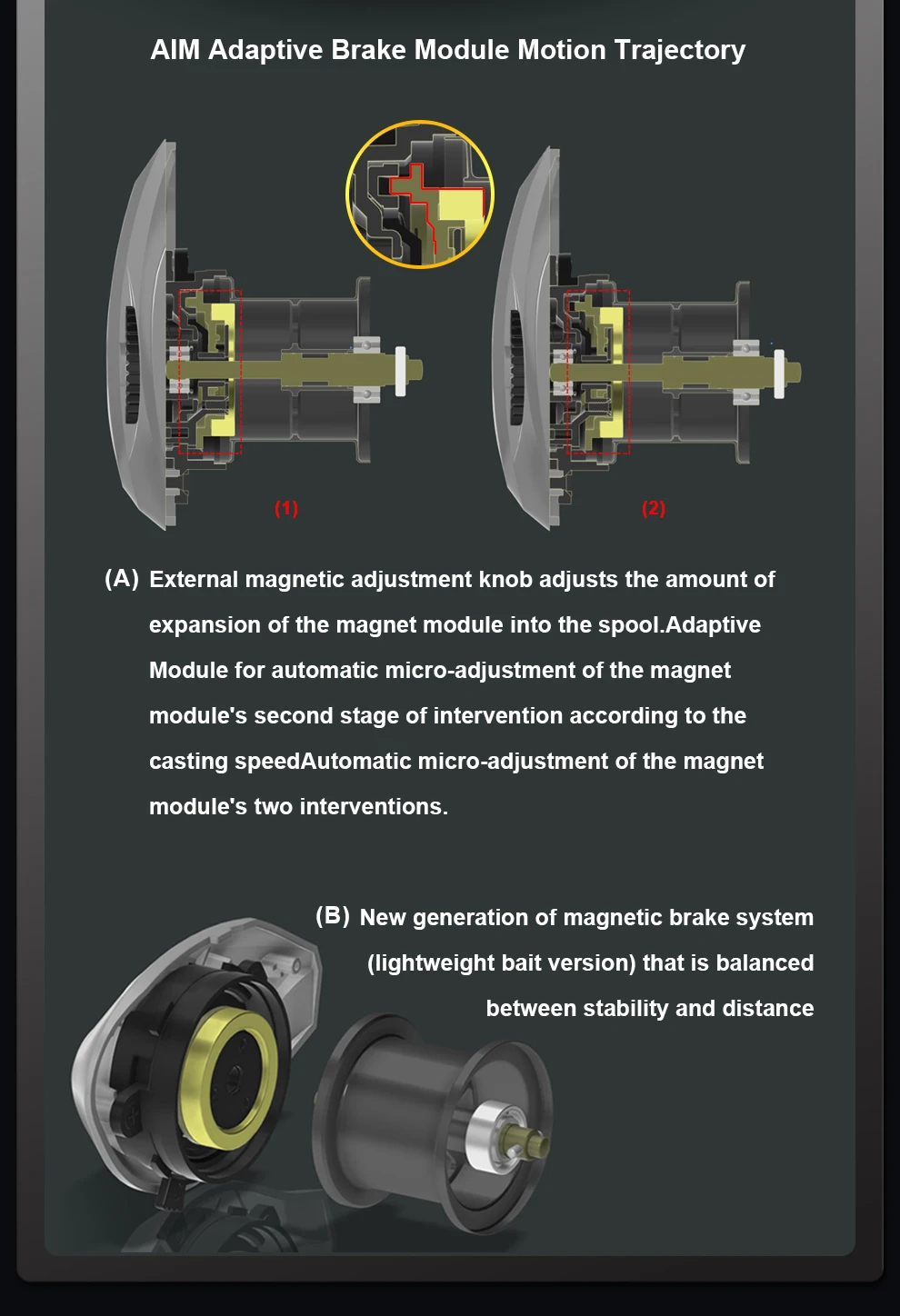 AIM Adaptive Brake Module Motion Trajectory

(1)

(2)

(A) External magnetic adjustment knob adjusts the amount of expansion of the magnet module into the spool.Adaptive Module for automatic micro-adjustment of the magnet module's second stage of intervention according to the casting speedAutomatic micro-adjustment of the magnet module's two interventions.

(B) New generation of magnetic brake system (lightweight bait version) that is balanced between stability and distance