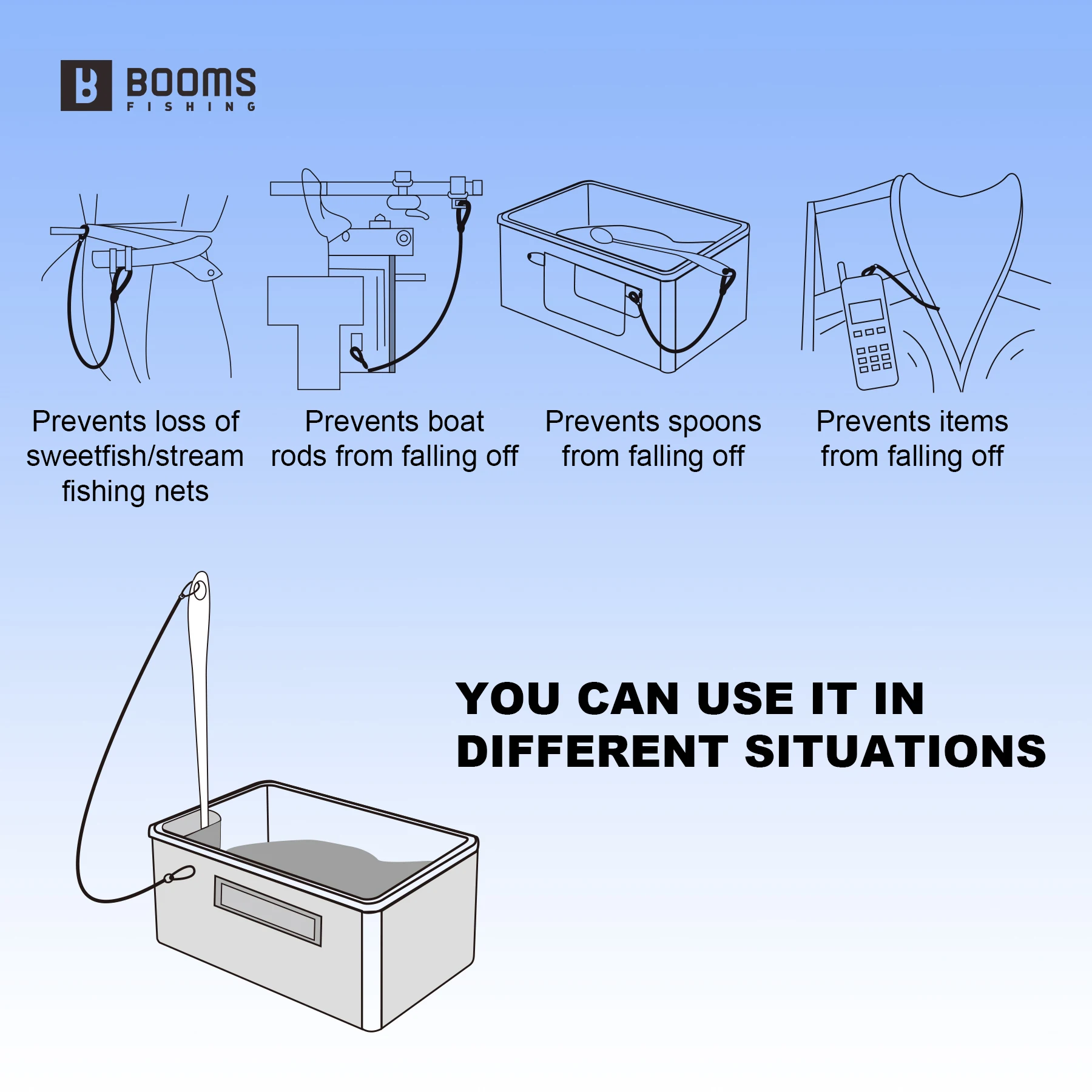 BOOMS
FISHING

Prevents loss of sweetfish/stream fishing nets

Prevents boat rods from falling off

Prevents spoons from falling off

Prevents items from falling off

YOU CAN USE IT IN DIFFERENT SITUATIONS