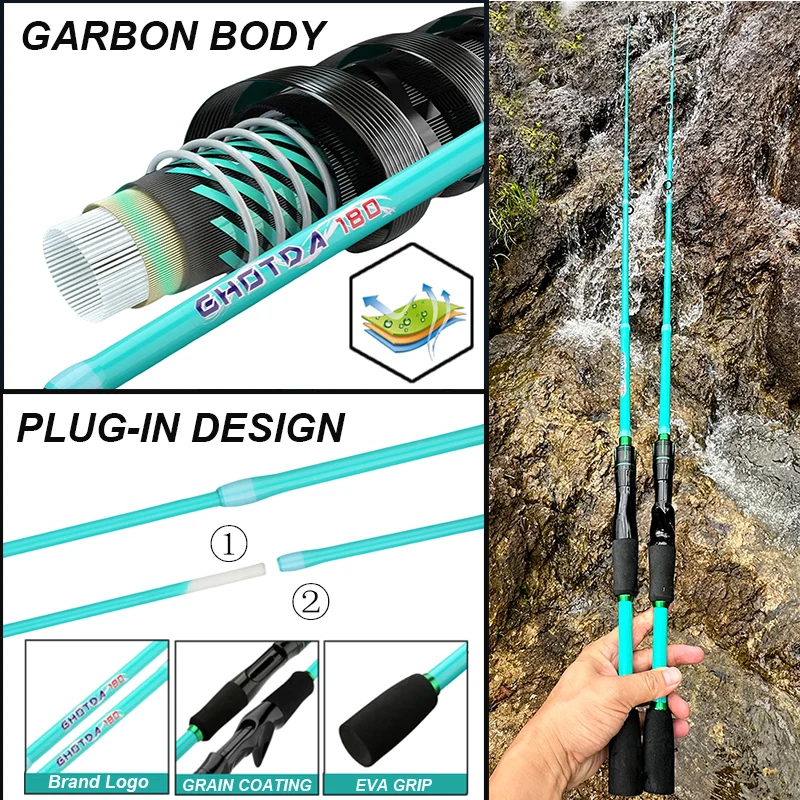 GARBON BODY

GHOTDA 180

PLUG-IN DESIGN

①

②

GHOTDA 180

GHOTDA 180

Brand Logo

GRAIN COATING

EVA GRIP