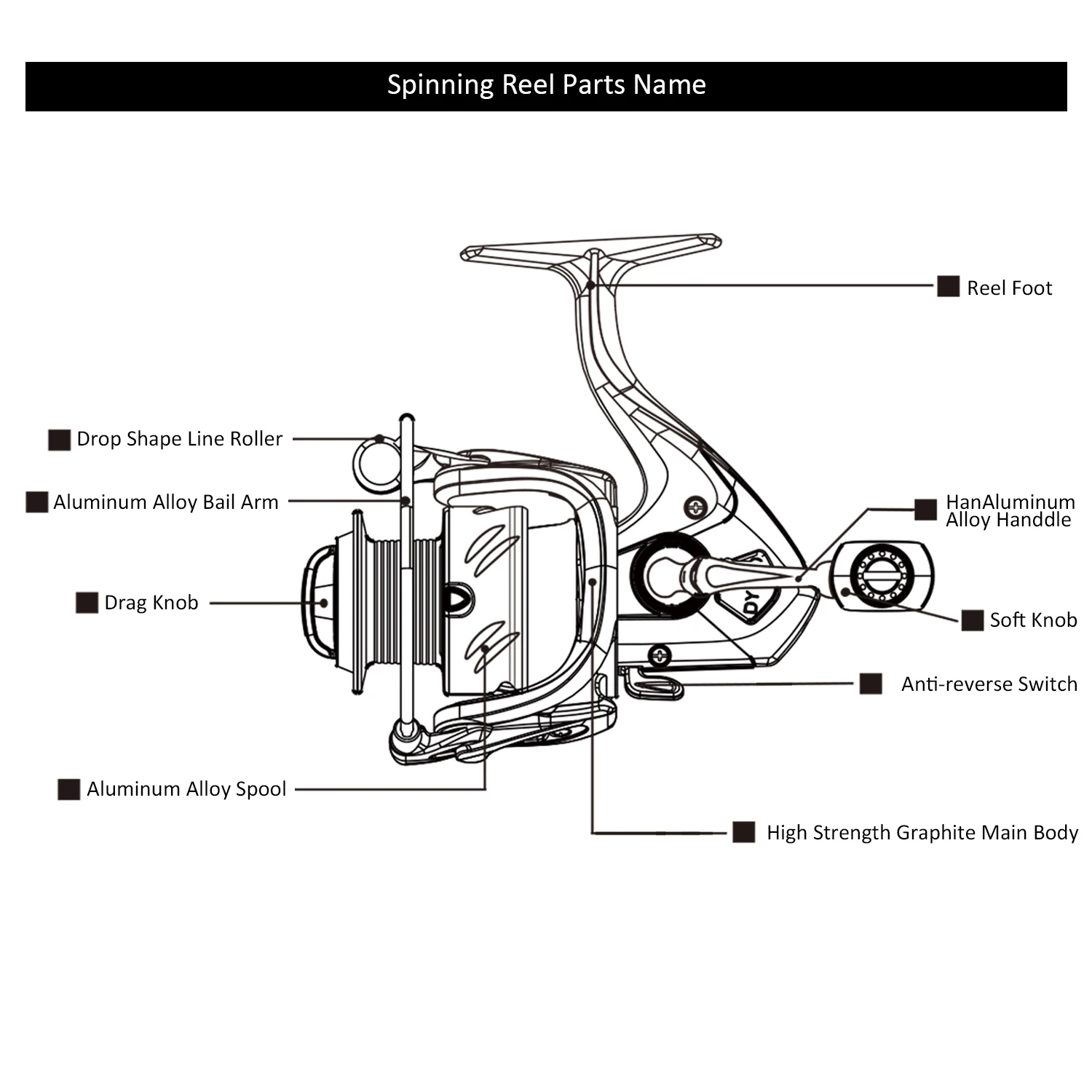 Spinning Reel Parts Name

Reel Foot

Drop Shape Line Roller

Aluminum Alloy Bail Arm

HanAluminum Alloy Handdle

Drag Knob

DY

Soft Knob

Anti-reverse Switch

Aluminum Alloy Spool

High Strength Graphite Main Body