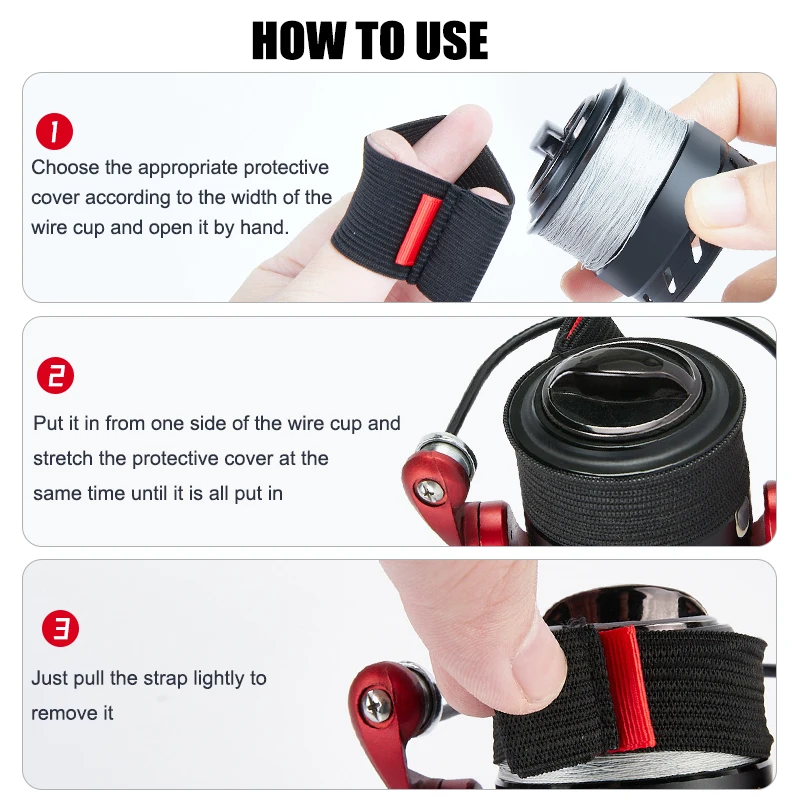 HOW TO USE

1

Choose the appropriate protective cover according to the width of the wire cup and open it by hand.

2

Put it in from one side of the wire cup and stretch the protective cover at the same time until it is all put in

3

Just pull the strap lightly to remove it