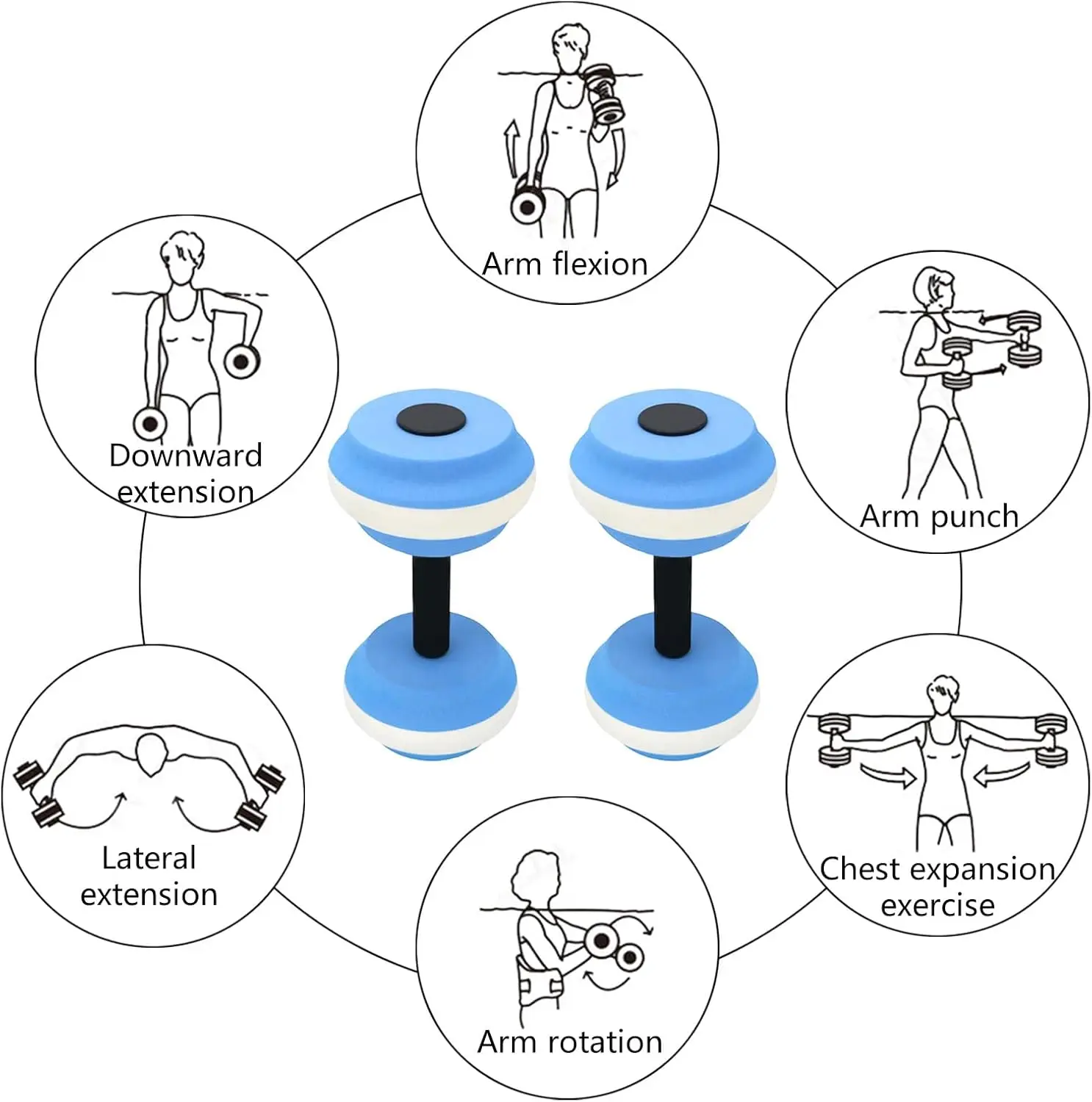 Arm flexion

Downward extension

Arm punch

Lateral extension

Chest expansion exercise

Arm rotation