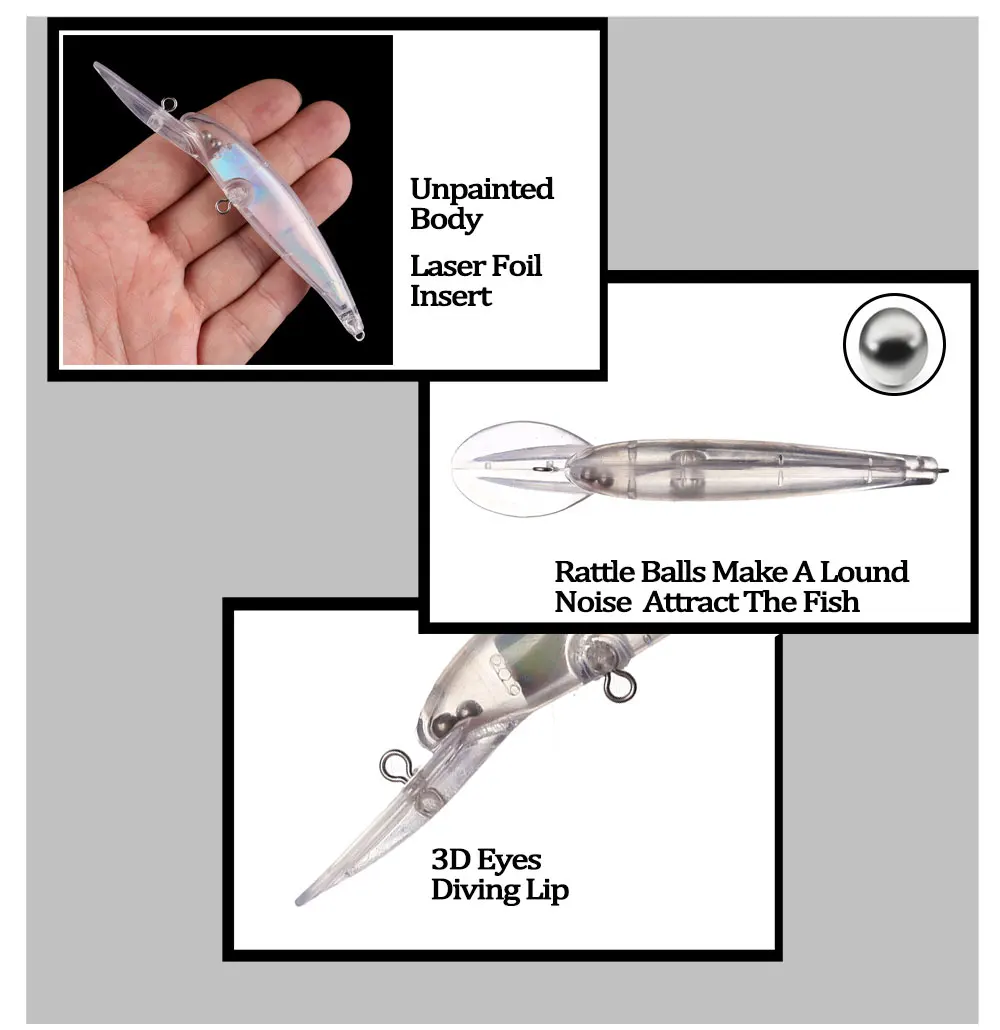 Unpainted Body

Laser Foil Insert

Rattle Balls Make A Lound Noise  Attract The Fish

3D Eyes
Diving Lip