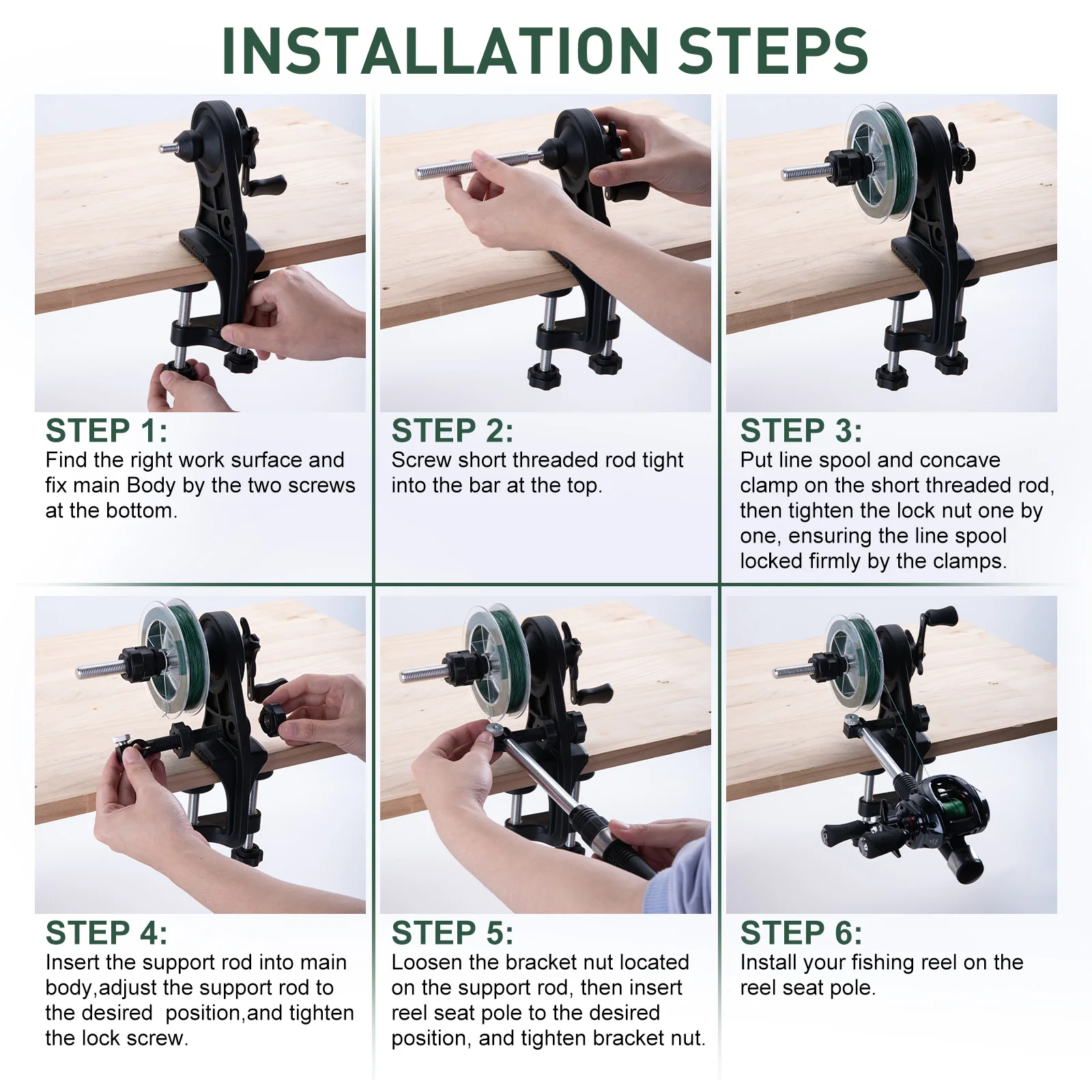 INSTALLATION STEPS

STEP 1:
Find the right work surface and fix main Body by the two screws at the bottom.

STEP 2:
Screw short threaded rod tight into the bar at the top.

STEP 3:
Put line spool and concave clamp on the short threaded rod, then tighten the lock nut one by one, ensuring the line spool locked firmly by the clamps.

STEP 4:
Insert the support rod into main body,adjust the support rod to the desired  position,and tighten the lock screw.

STEP 5:
Loosen the bracket nut located on the support rod, then insert reel seat pole to the desired position, and tighten bracket nut.

STEP 6:
Install your fishing reel on the reel seat pole.