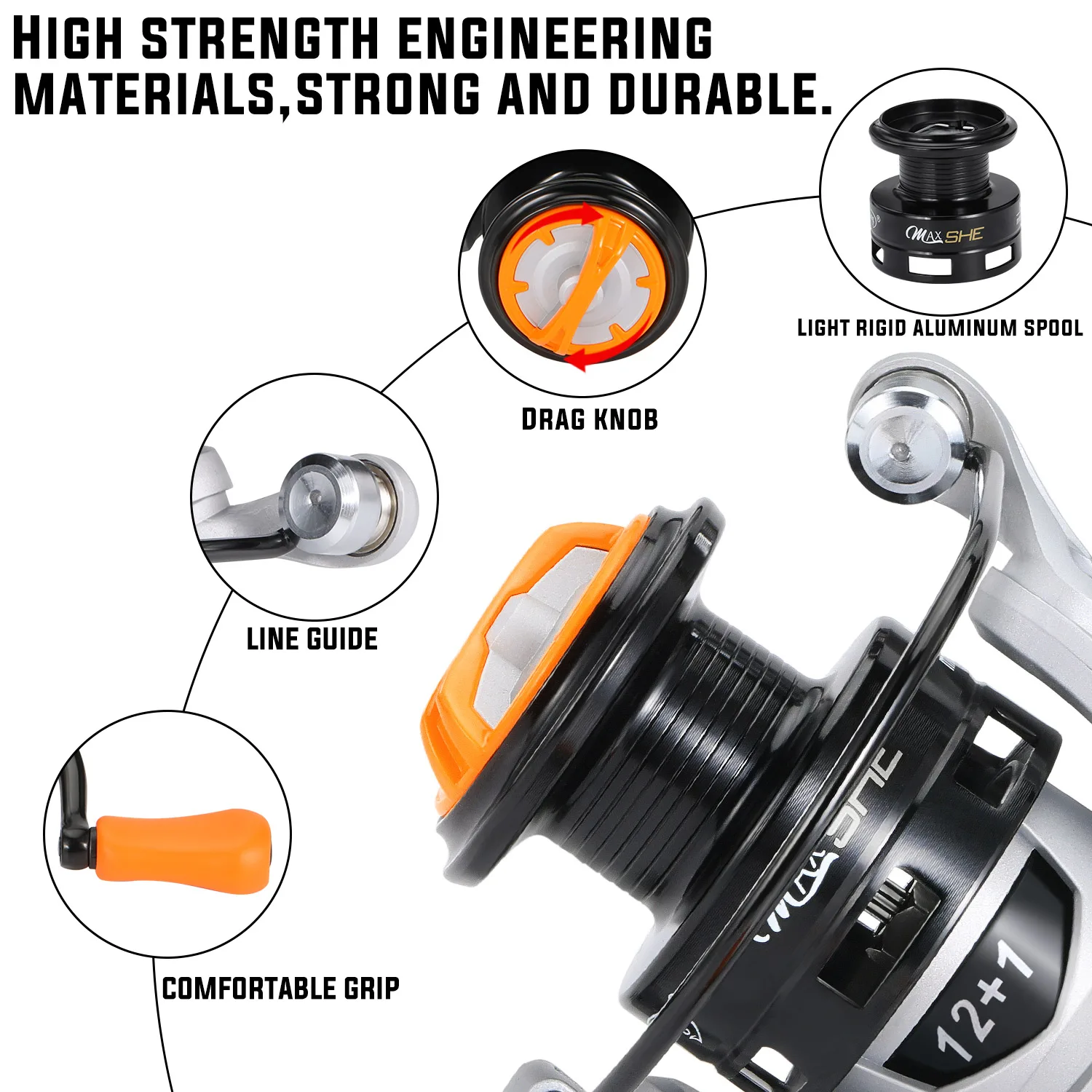 HIGH STRENGTH ENGINEERING MATERIALS,STRONG AND DURABLE.

MAX SHE

LIGHT RIGID ALUMINUM SPOOL

DRAG KNOB

LINE GUIDE

COMFORTABLE GRIP

MAX SHE

12+1