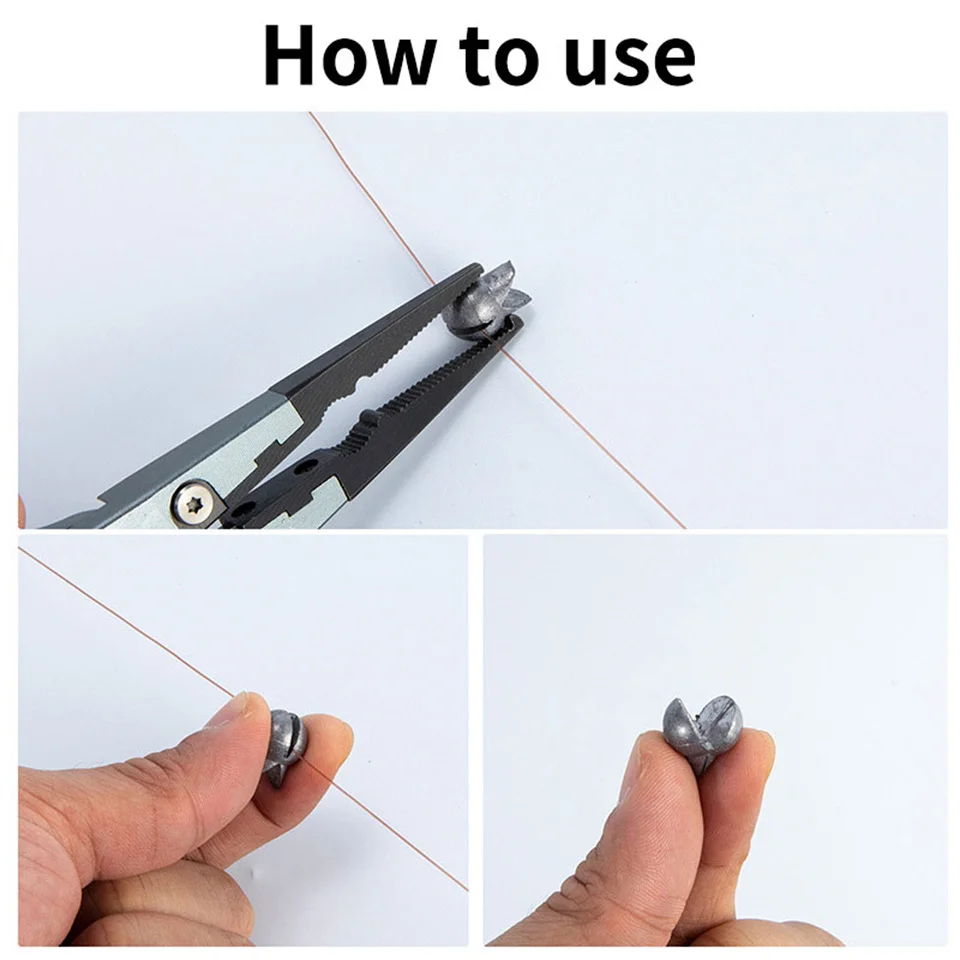 How to use