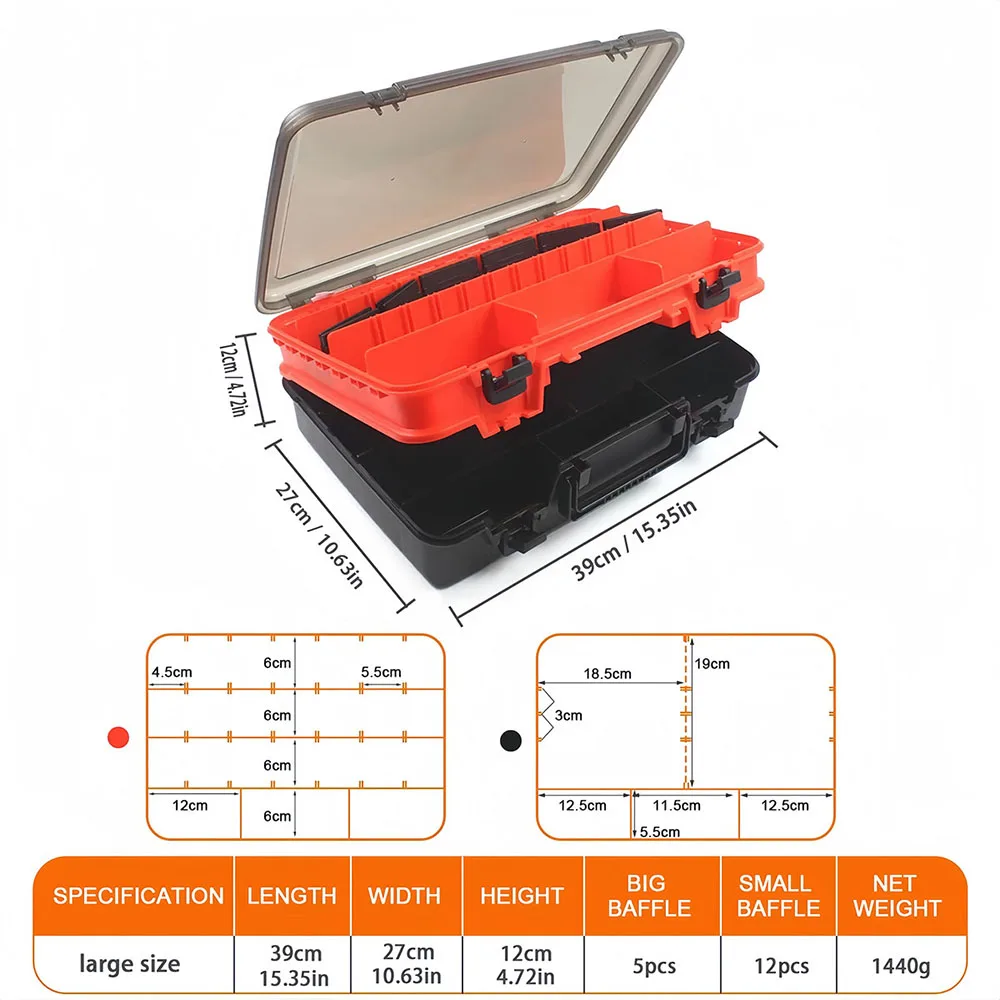 12cm / 4.72in

27cm / 10.63in

39cm / 15.35in

4.5cm
6cm
5.5cm
6cm
6cm
12cm
6cm

18.5cm
19cm
3cm
12.5cm
11.5cm
12.5cm
5.5cm

| SPECIFICATION | LENGTH | WIDTH | HEIGHT | BIG BAFFLE | SMALL BAFFLE | NET WEIGHT |
|---|---|---|---|---|---|---|
| large size | 39cm 15.35in | 27cm 10.63in | 12cm 4.72in | 5pcs | 12pcs | 1440g |