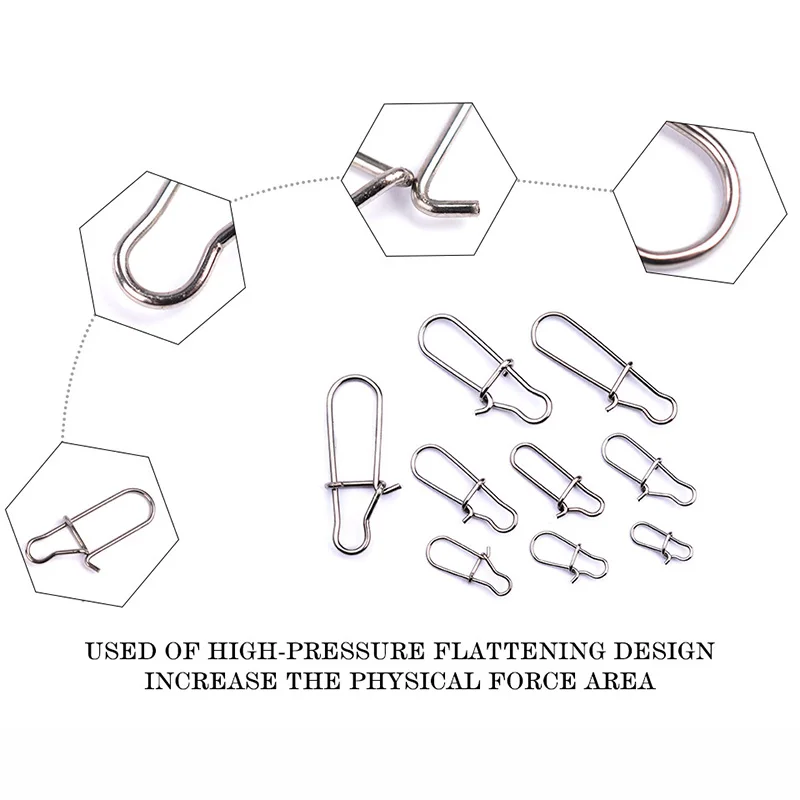 USED OF HIGH-PRESSURE FLATTENING DESIGN
INCREASE THE PHYSICAL FORCE AREA