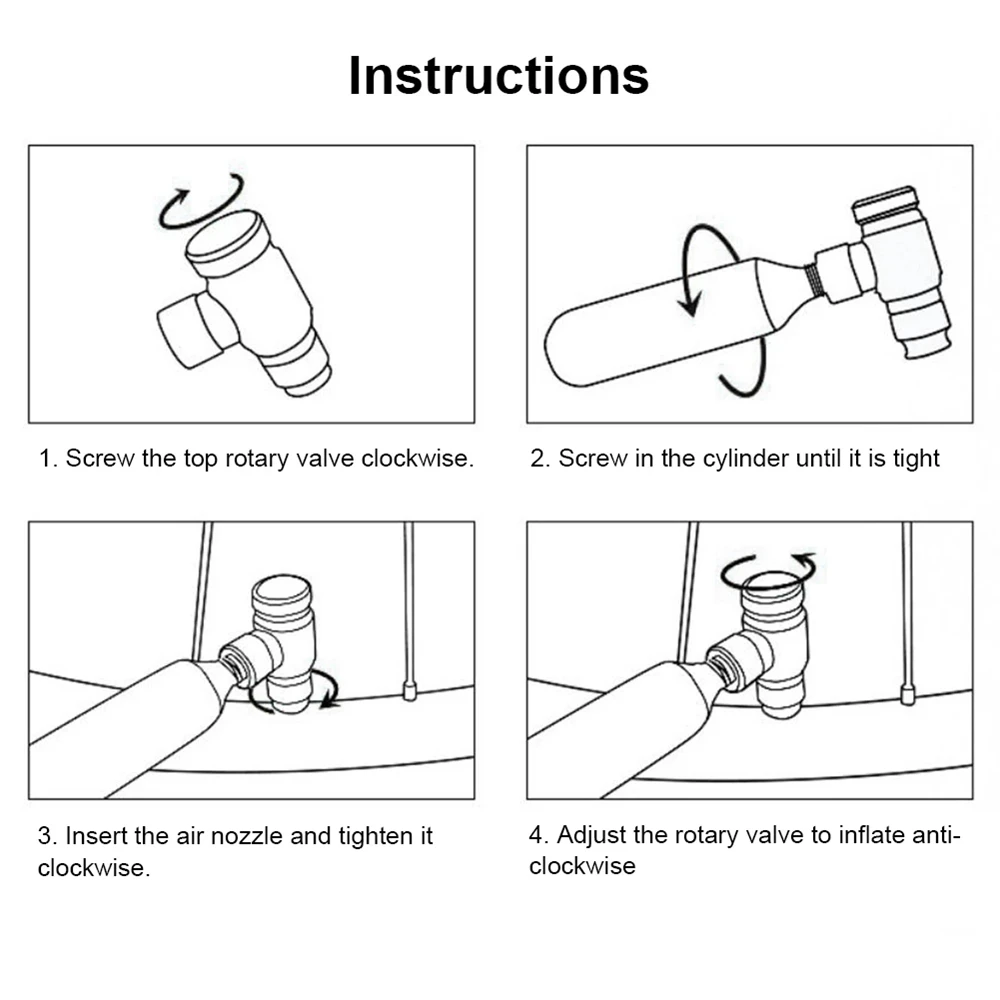 Instructions

1. Screw the top rotary valve clockwise.

2. Screw in the cylinder until it is tight

3. Insert the air nozzle and tighten it clockwise.

4. Adjust the rotary valve to inflate anti-clockwise