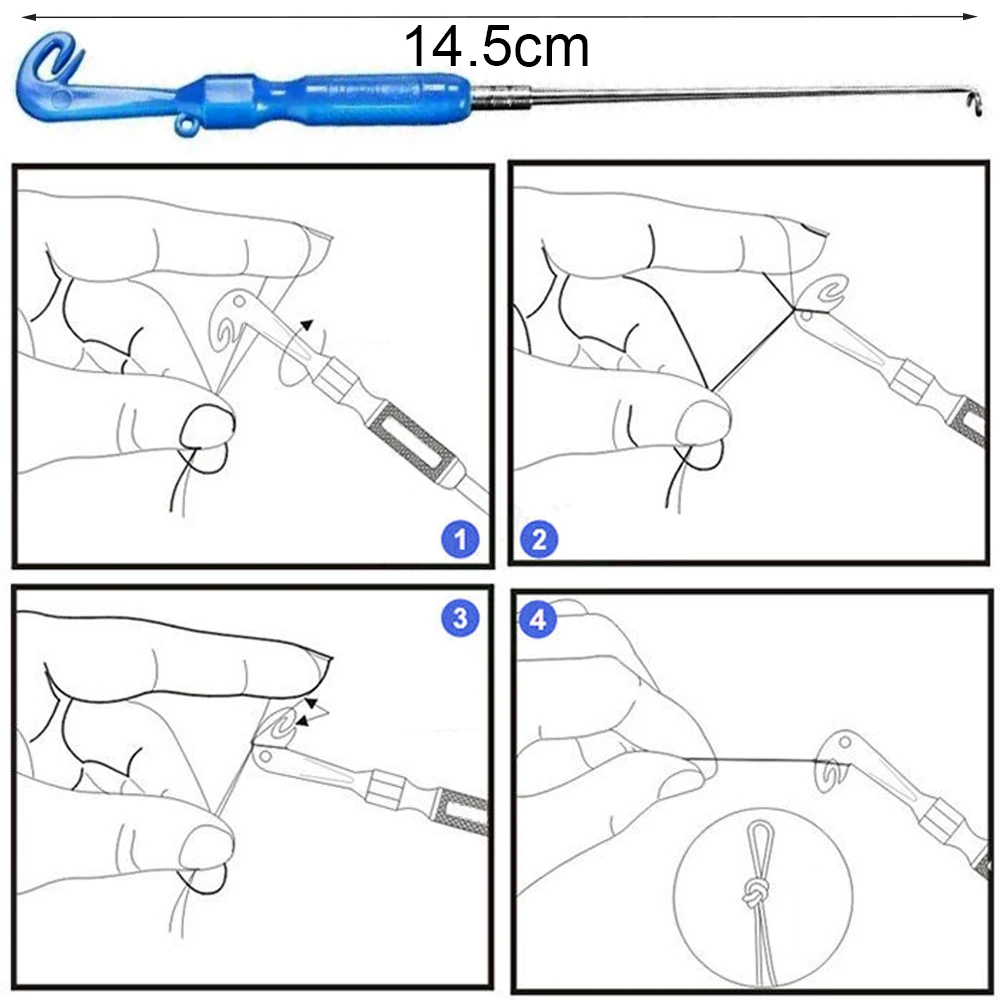 14.5cm

1

2

3

4