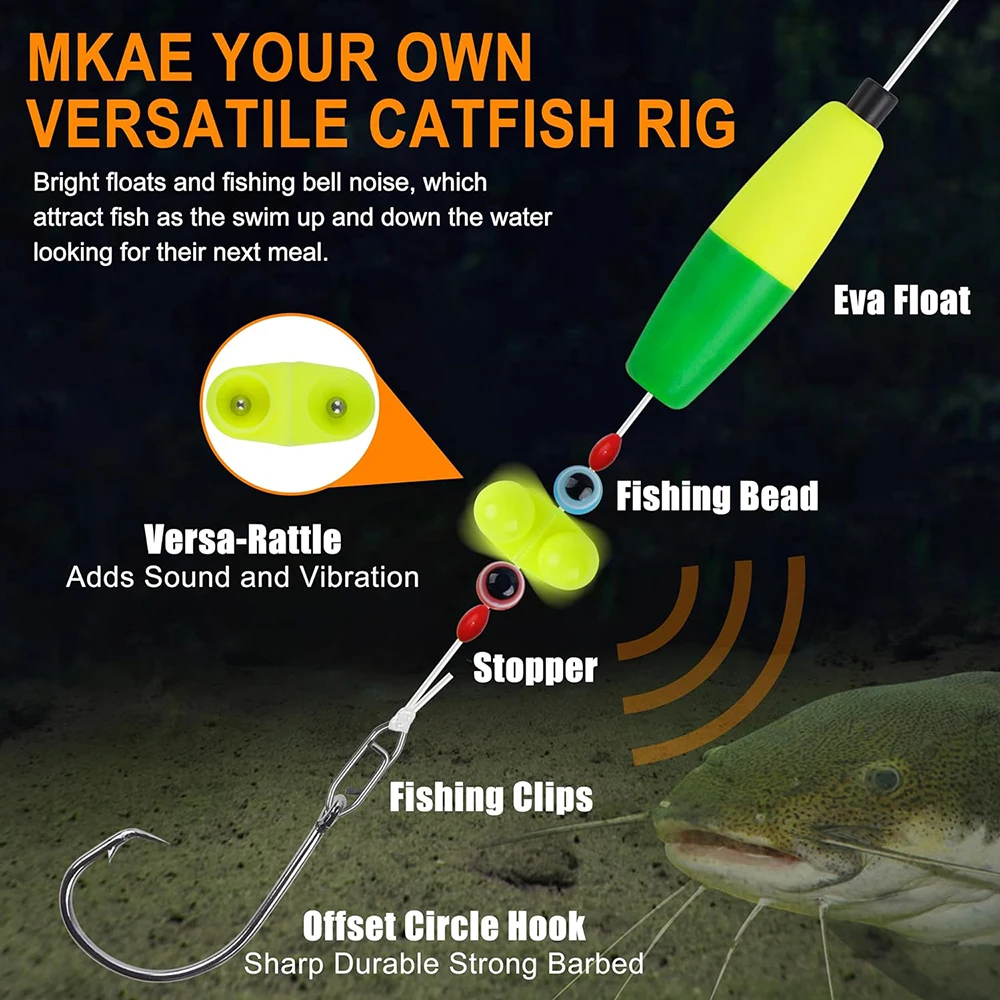 MKAE YOUR OWN VERSATILE CATFISH RIG

Bright floats and fishing bell noise, which attract fish as the swim up and down the water looking for their next meal.

Eva Float

Fishing Bead

Versa-Rattle
Adds Sound and Vibration

Stopper

Fishing Clips

Offset Circle Hook
Sharp Durable Strong Barbed