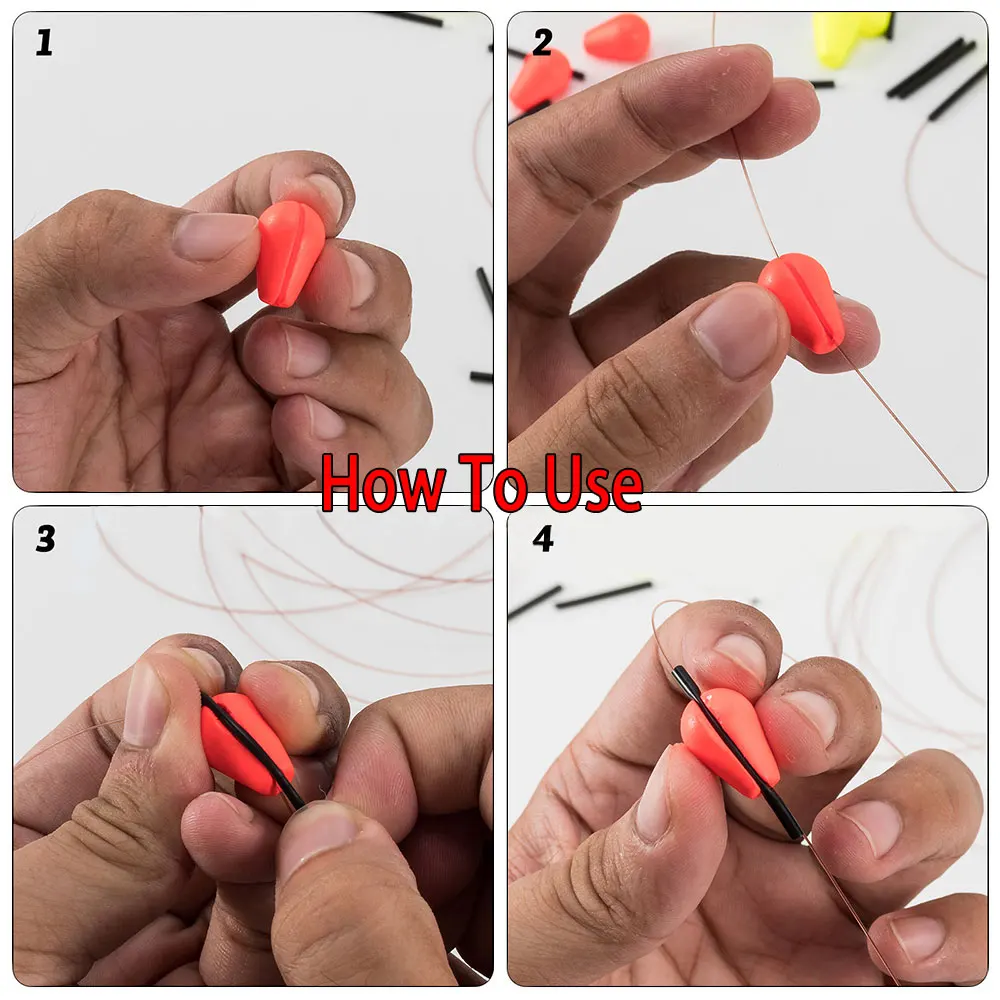 1

2

How To Use

3

4