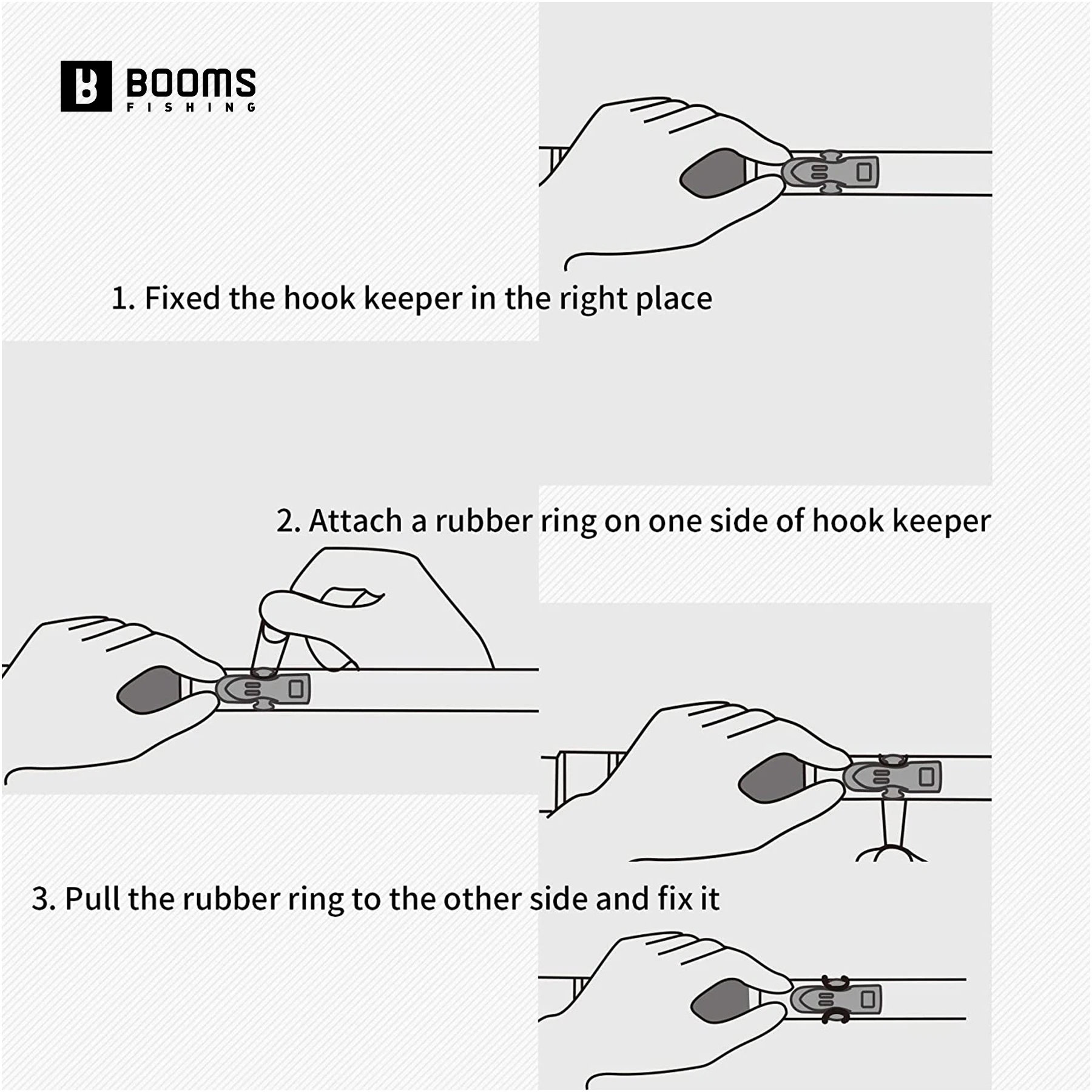 BOOMS
FISHING

1. Fixed the hook keeper in the right place

2. Attach a rubber ring on one side of hook keeper

3. Pull the rubber ring to the other side and fix it