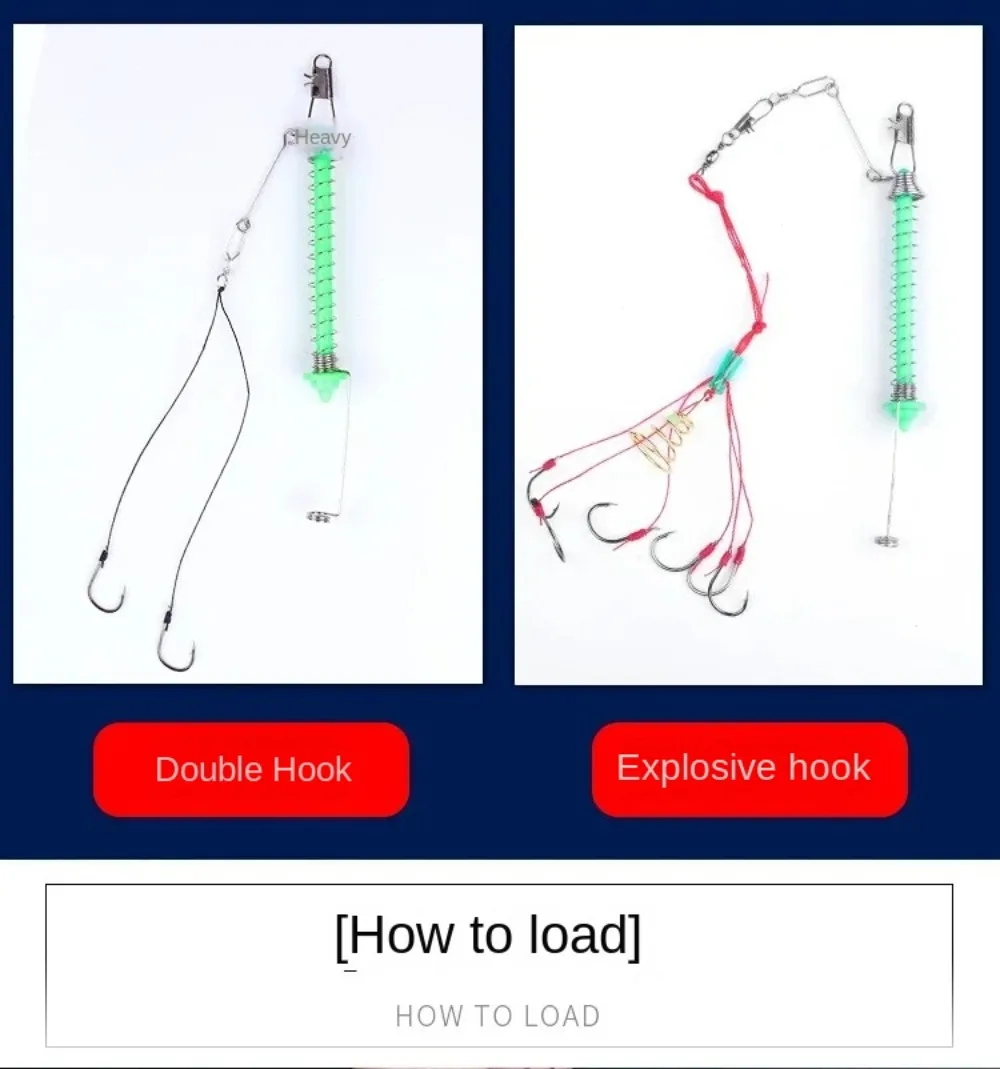 Heavy

Double Hook

Explosive hook

[How to load]

HOW TO LOAD