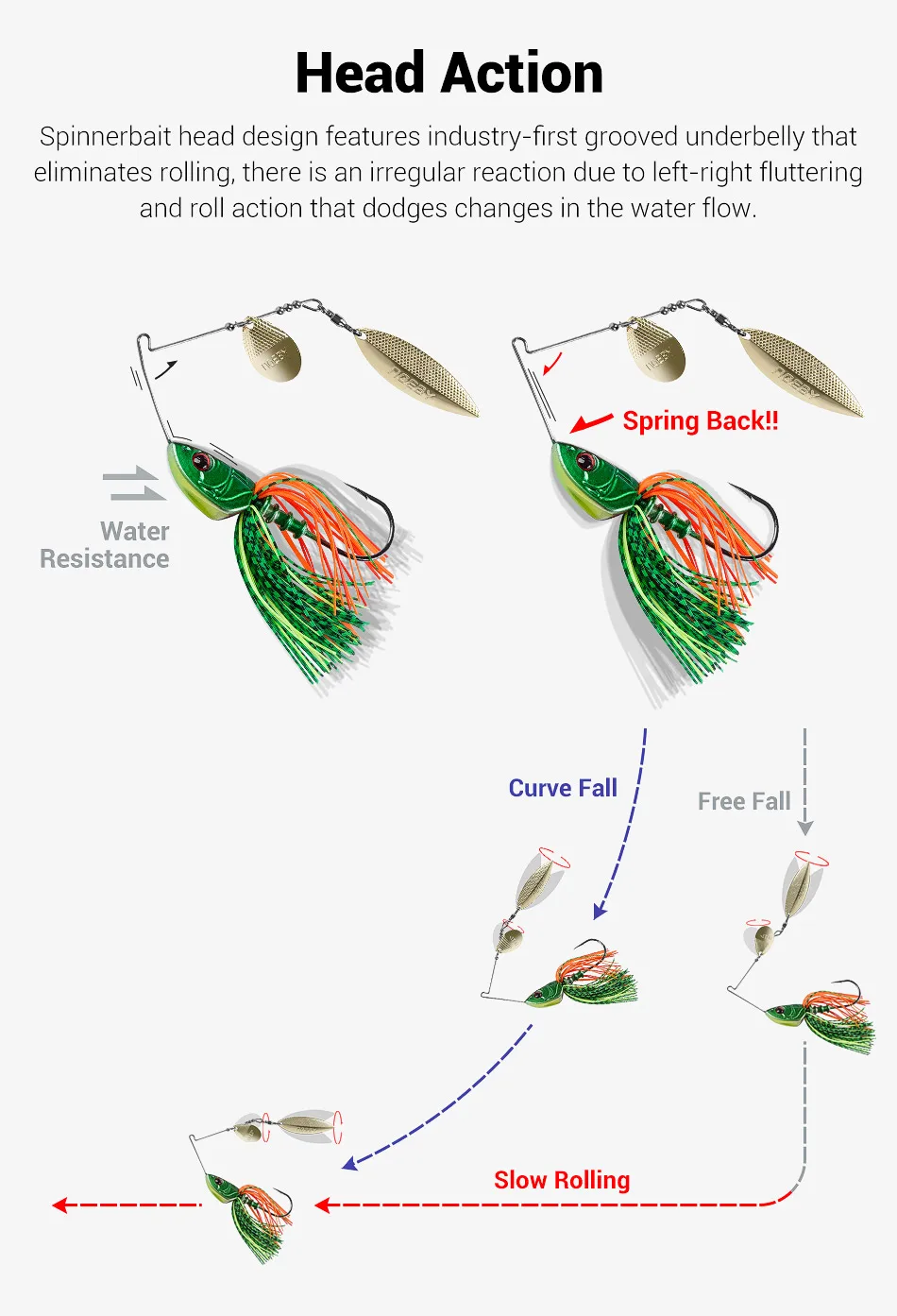 Head Action

Spinnerbait head design features industry-first grooved underbelly that eliminates rolling, there is an irregular reaction due to left-right fluttering and roll action that dodges changes in the water flow.

Water Resistance

Spring Back!!

Curve Fall

Free Fall

Slow Rolling