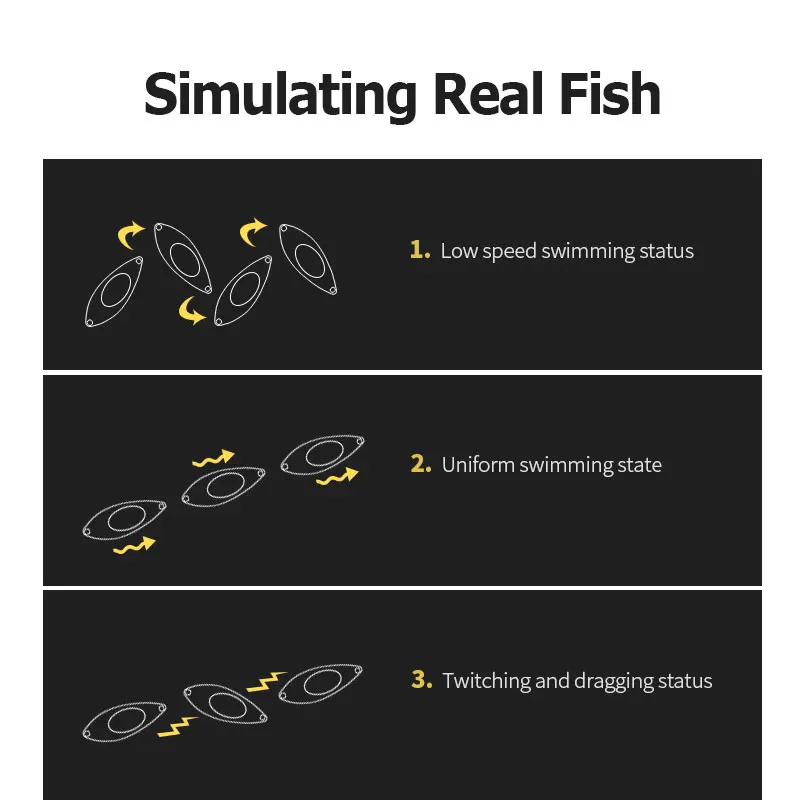 Simulating Real Fish

1. Low speed swimming status

2. Uniform swimming state

3. Twitching and dragging status