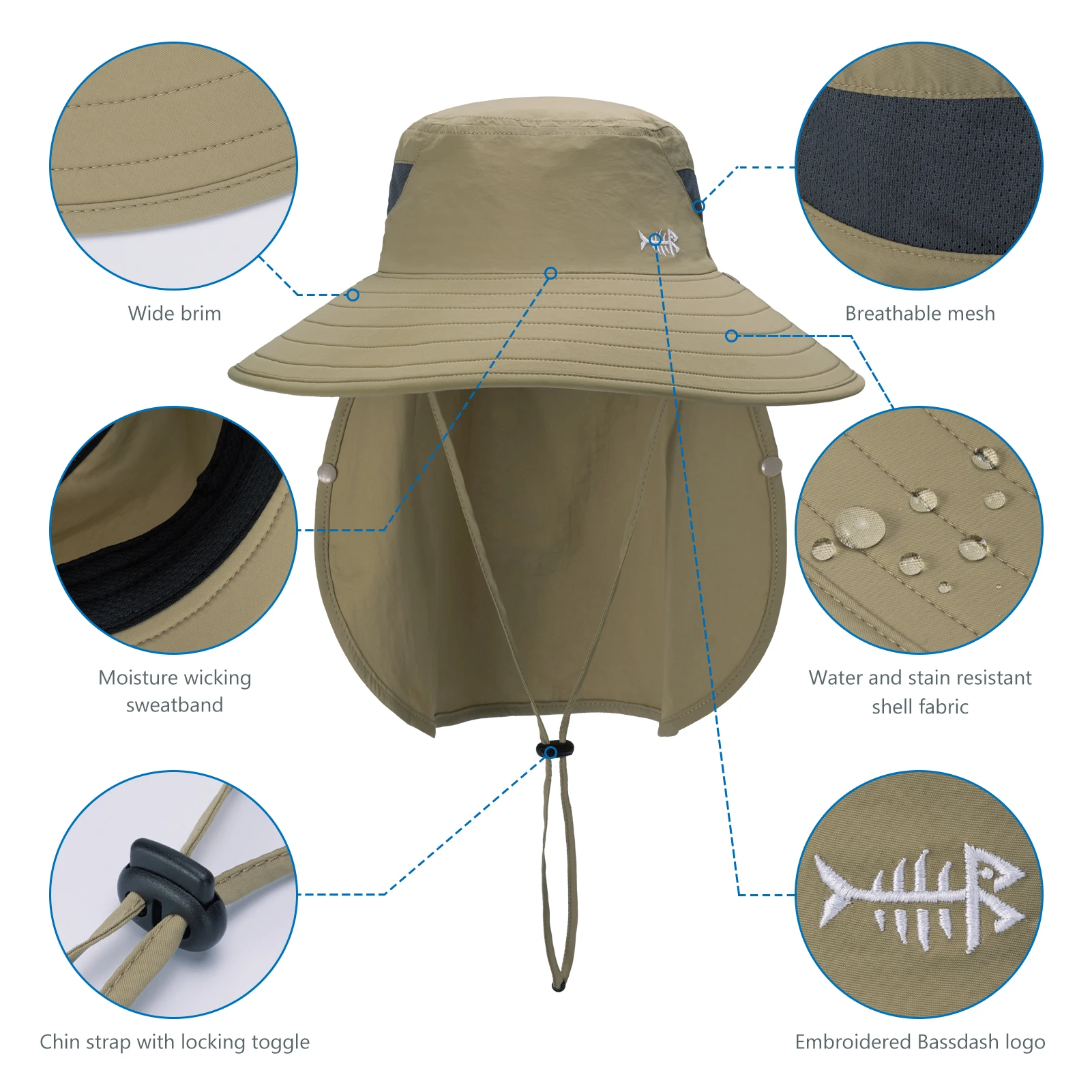 Wide brim

Breathable mesh

Moisture wicking sweatband

Water and stain resistant shell fabric

Chin strap with locking toggle

Embroidered Bassdash logo