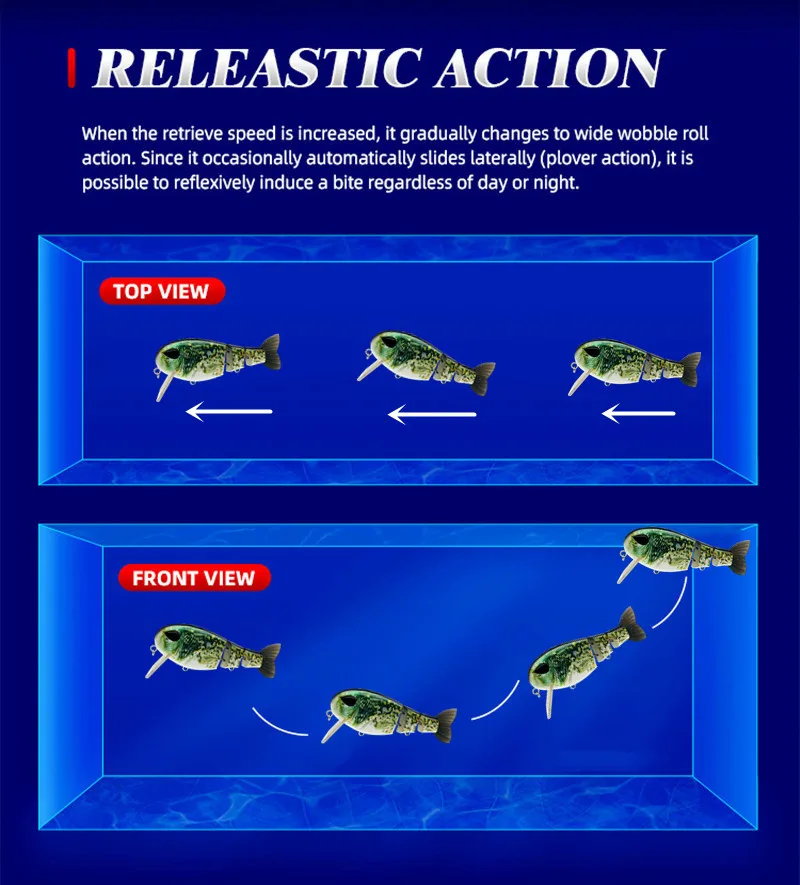 RELEASTIC ACTION

When the retrieve speed is increased, it gradually changes to wide wobble roll action. Since it occasionally automatically slides laterally (plover action), it is possible to reflexively induce a bite regardless of day or night.

TOP VIEW

FRONT VIEW