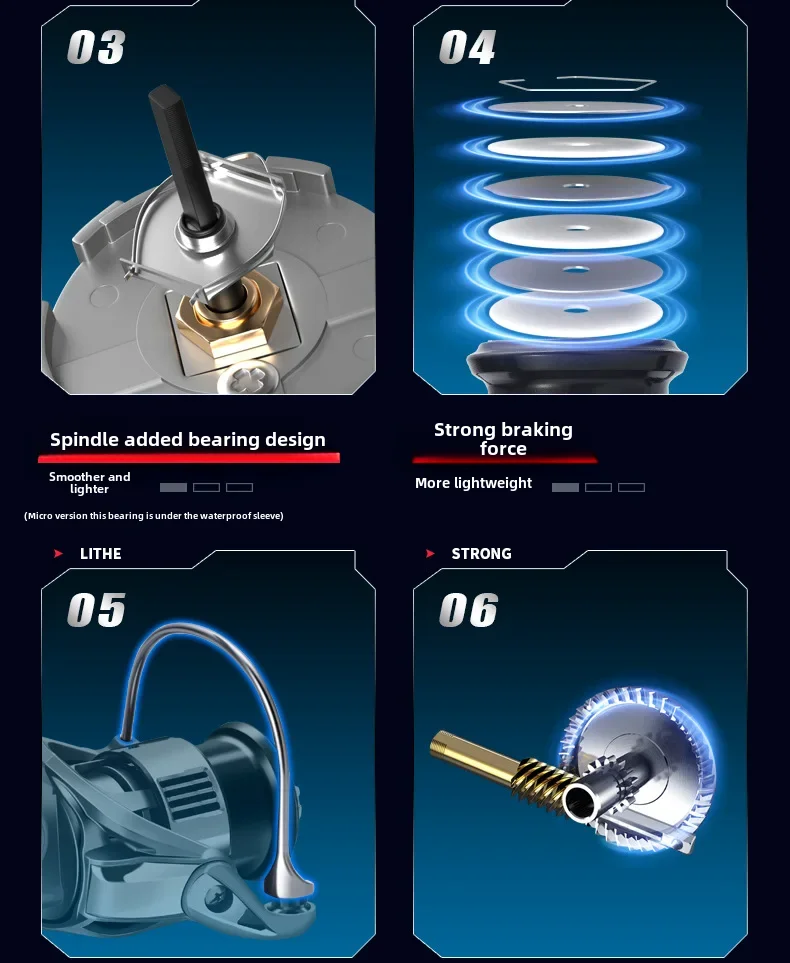 03

04

Spindle added bearing design

Smoother and lighter

(Micro version this bearing is under the waterproof sleeve)

Strong braking force

More lightweight

LITHE

STRONG

05

06