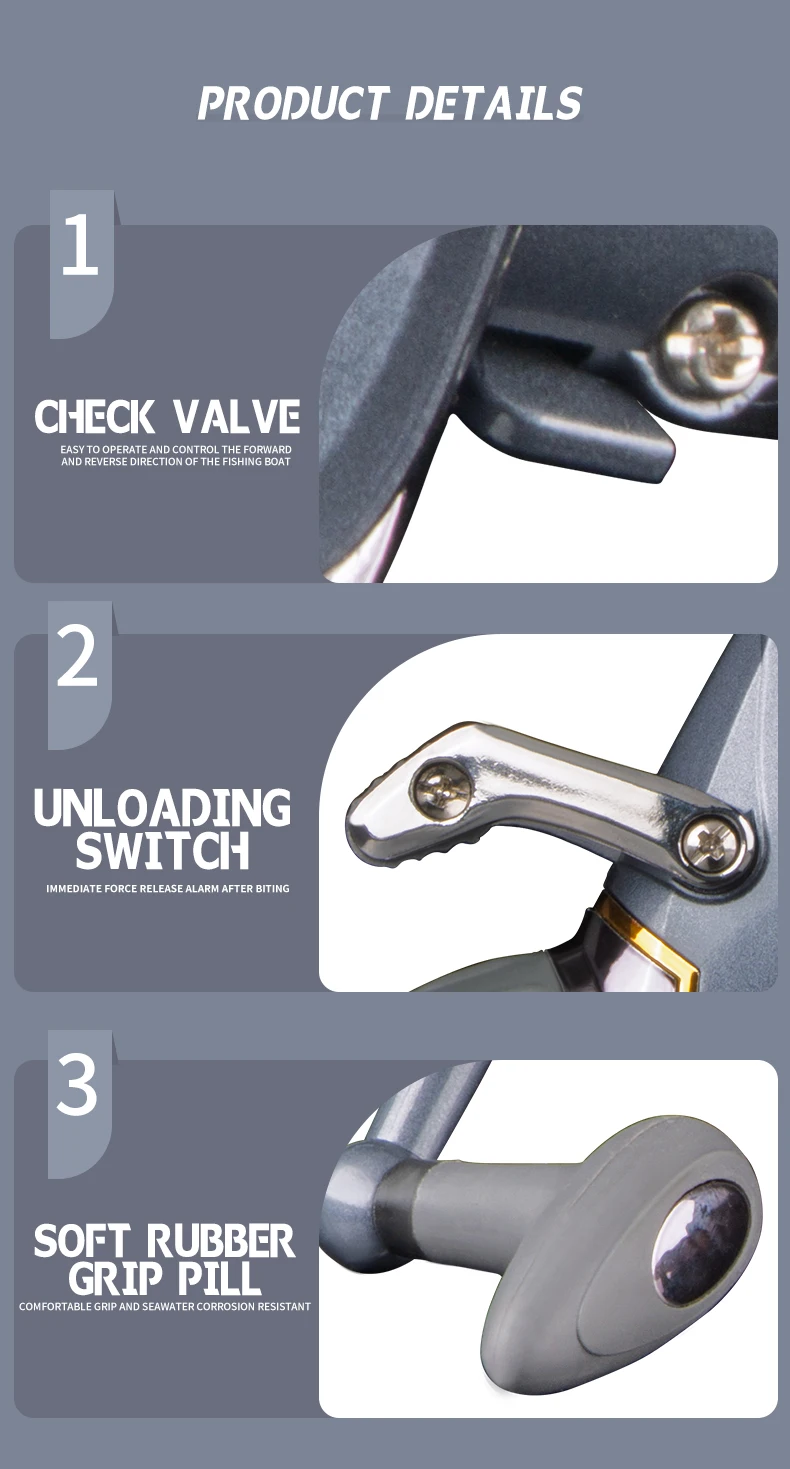 PRODUCT DETAILS

1

CHECK VALVE

EASY TO OPERATE AND CONTROL THE FORWARD AND REVERSE DIRECTION OF THE FISHING BOAT

2

UNLOADING SWITCH

IMMEDIATE FORCE RELEASE ALARM AFTER BITING

3

SOFT RUBBER GRIP PILL

COMFORTABLE GRIP AND SEAWATER CORROSION RESISTANT