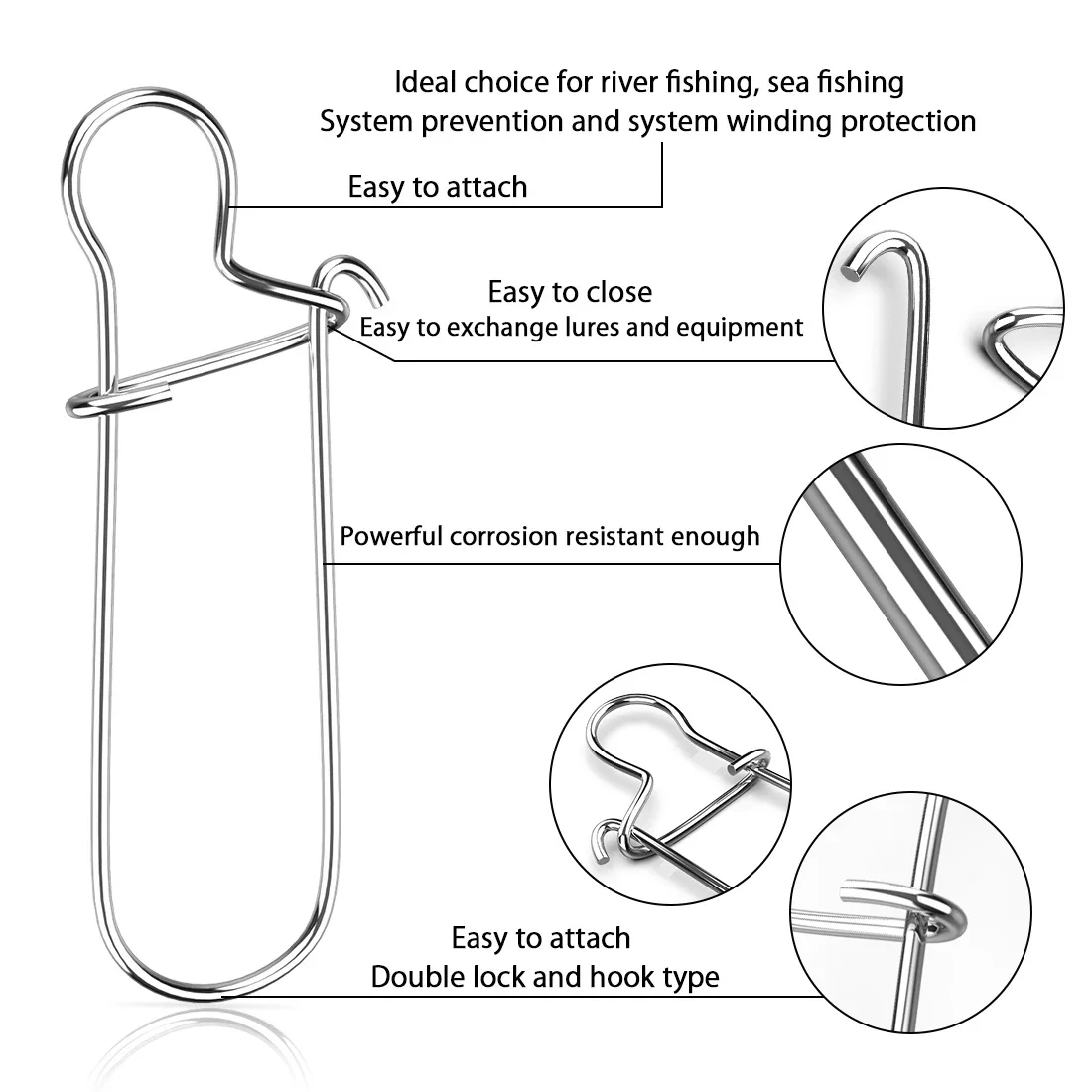 Ideal choice for river fishing, sea fishing
System prevention and system winding protection

Easy to attach

Easy to close
Easy to exchange lures and equipment

Powerful corrosion resistant enough

Easy to attach
Double lock and hook type