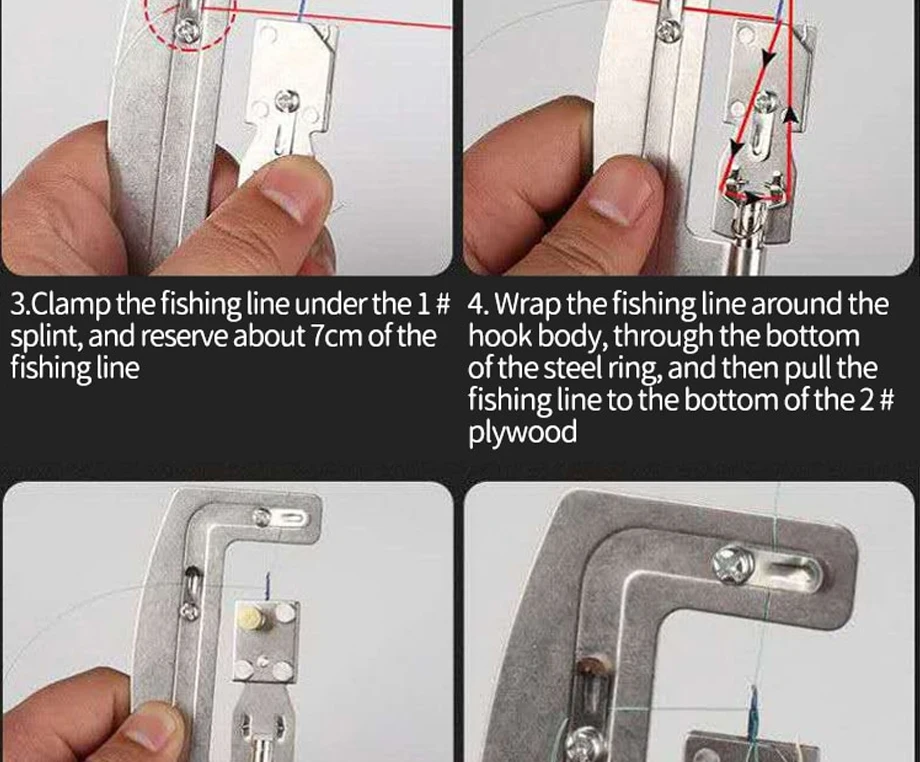 3.Clamp the fishing line under the 1 # splint, and reserve about 7cm of the fishing line

4. Wrap the fishing line around the hook body, through the bottom of the steel ring, and then pull the fishing line to the bottom of the 2 # plywood