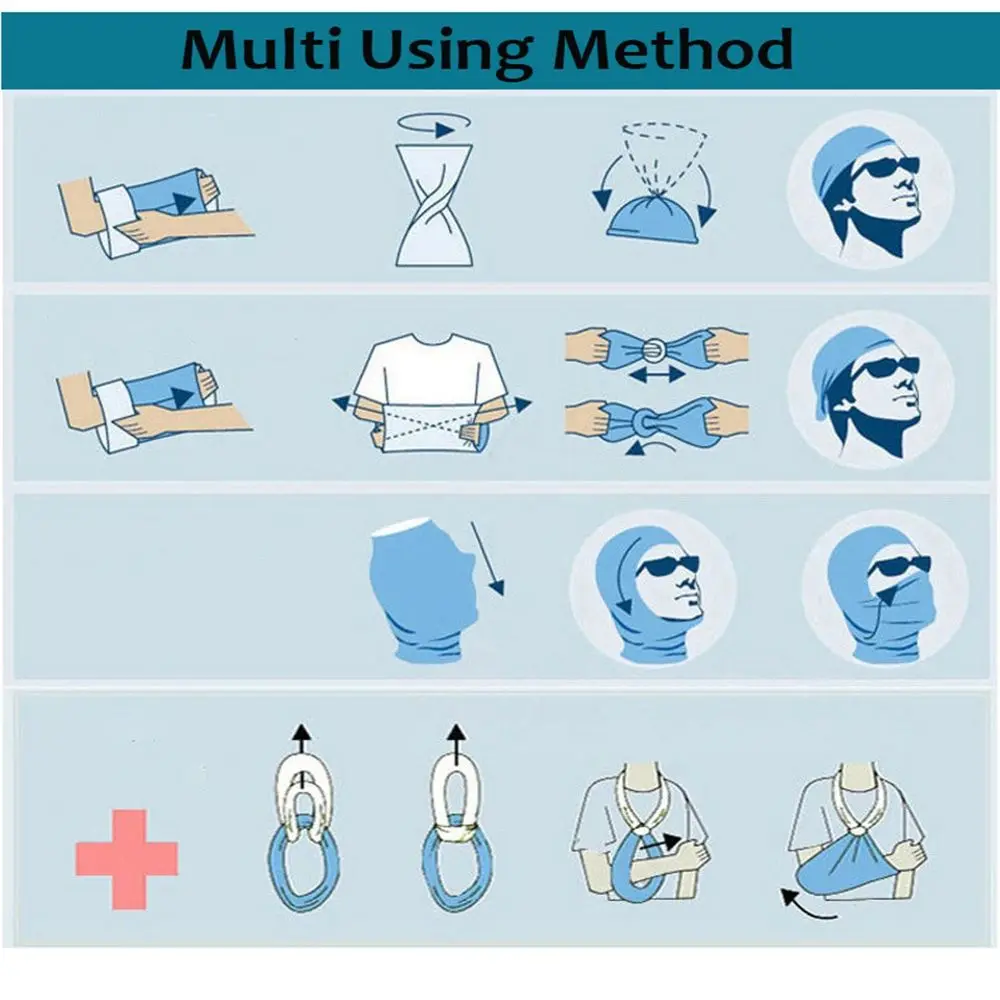 Multi Using Method