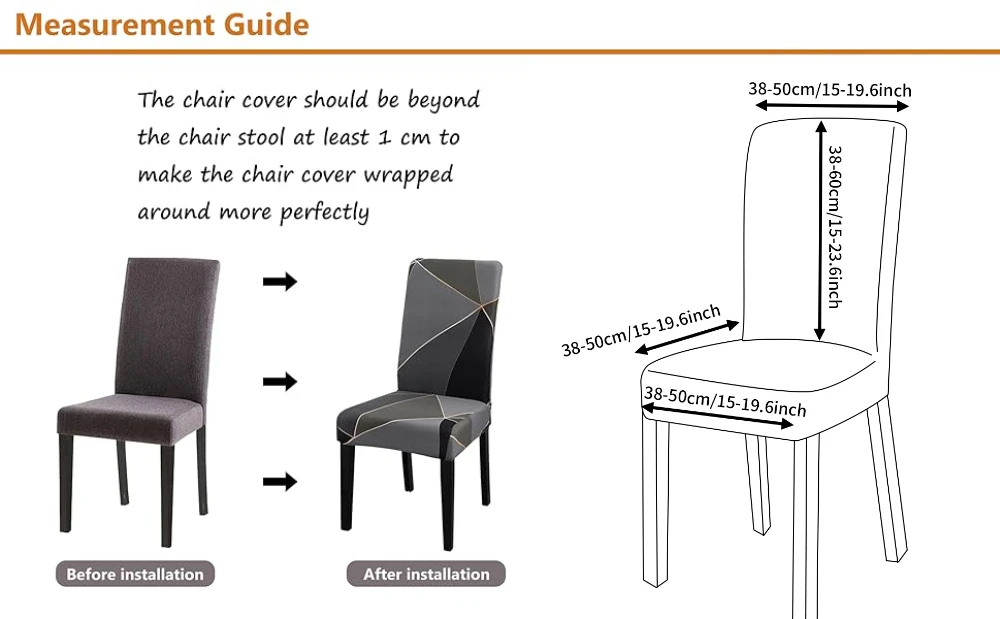 Measurement Guide

The chair cover should be beyond the chair stool at least 1 cm to make the chair cover wrapped around more perfectly

Before installation

After installation

38-50cm/15-19.6inch

38-60cm/15-23.6inch

38-50cm/15-19.6inch

38-50cm/15-19.6inch