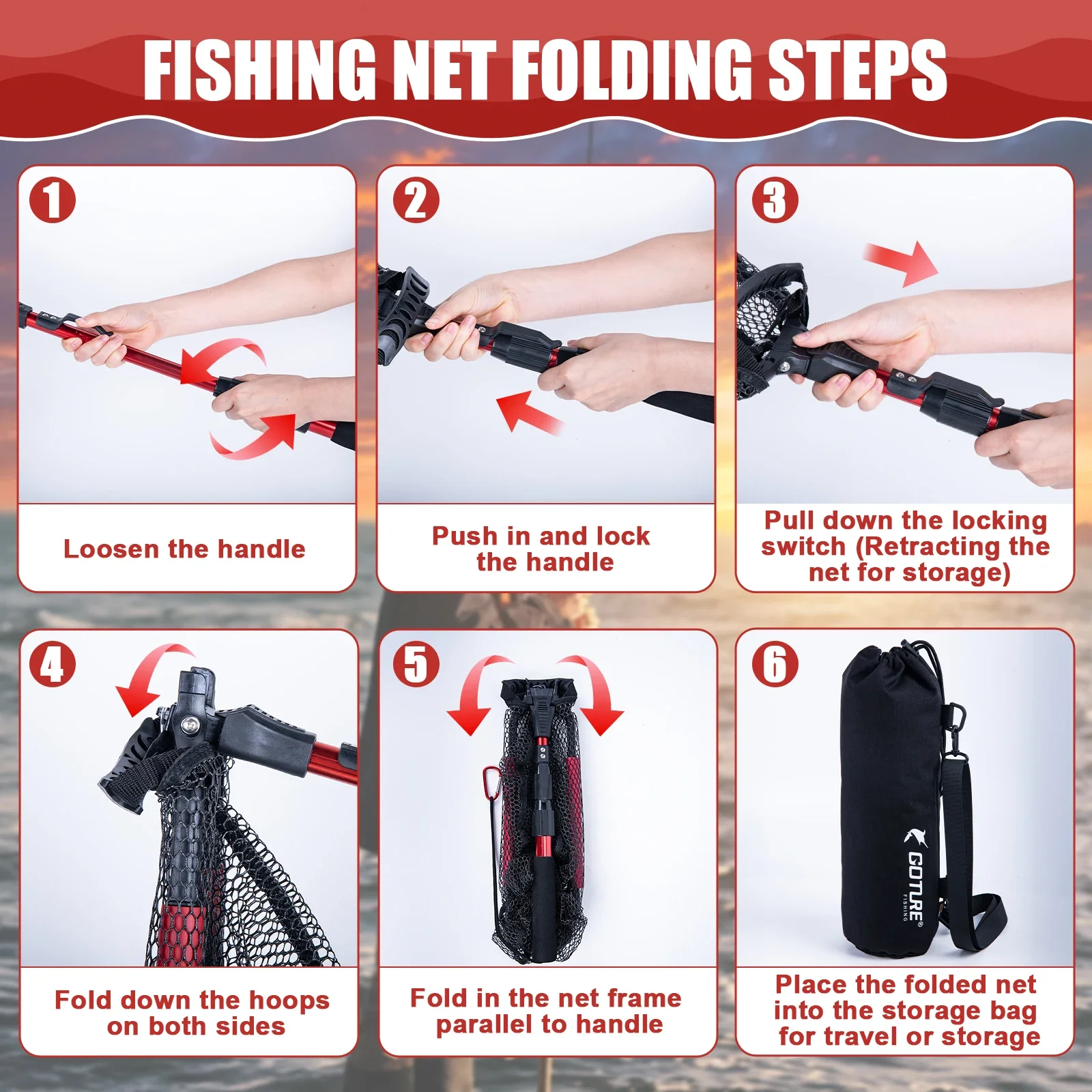 FISHING NET FOLDING STEPS

1

Loosen the handle

2

Push in and lock the handle

3

Pull down the locking switch (Retracting the net for storage)

4

Fold down the hoops on both sides

5

Fold in the net frame parallel to handle

6

GOTURE® FISHING

Place the folded net into the storage bag for travel or storage