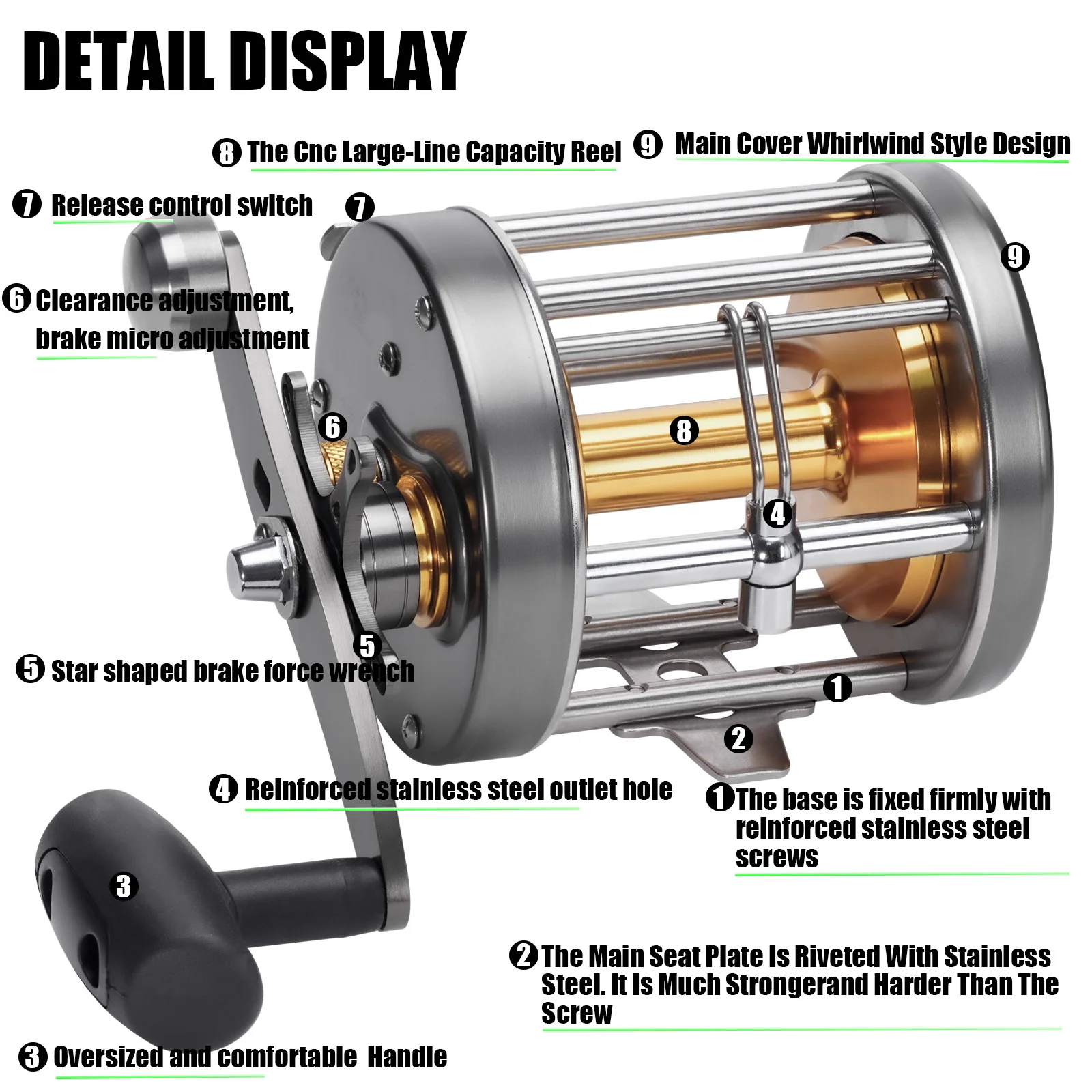 DETAIL DISPLAY

8 The Cnc Large-Line Capacity Reel

9 Main Cover Whirlwind Style Design

7 Release control switch

7

9

6 Clearance adjustment, brake micro adjustment

6

8

4

5

5 Star shaped brake force wrench

1

2

4 Reinforced stainless steel outlet hole

1 The base is fixed firmly with reinforced stainless steel screws

3

2 The Main Seat Plate Is Riveted With Stainless Steel. It Is Much Strongerand Harder Than The Screw

3 Oversized and comfortable Handle