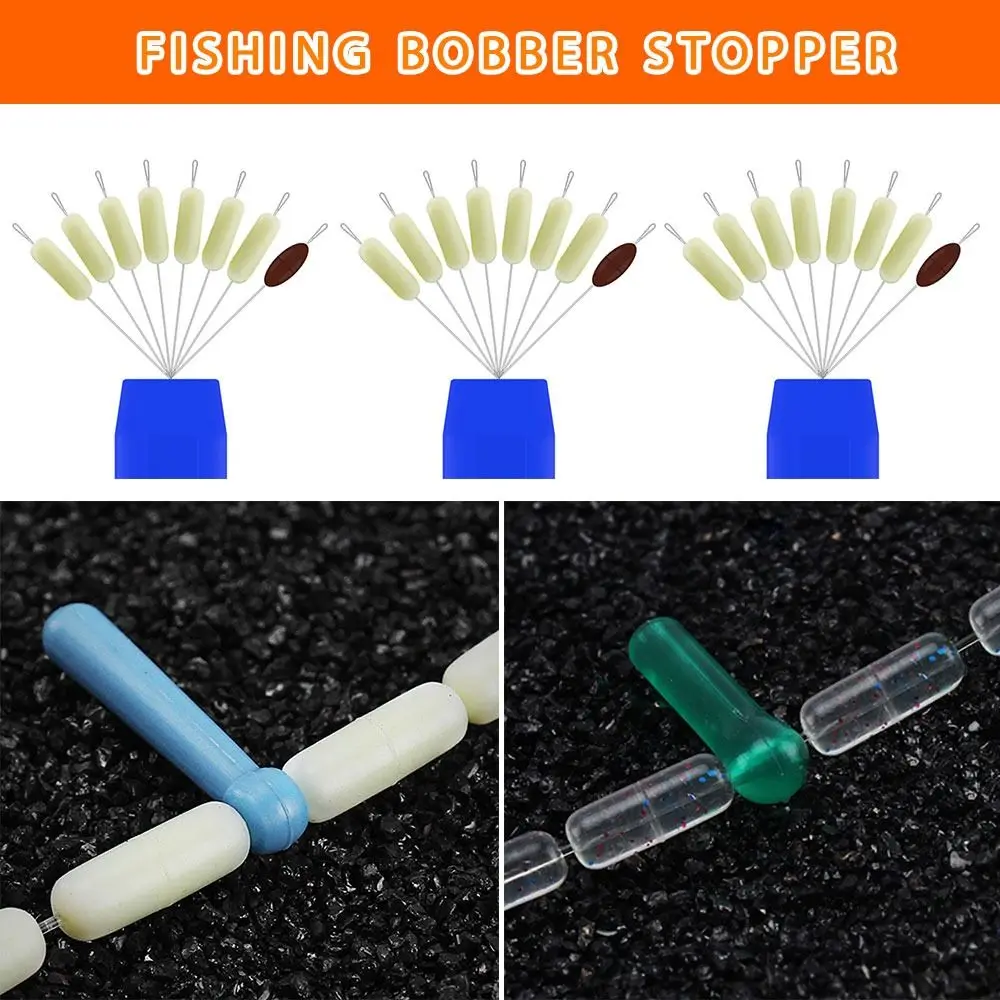 FISHING BOBBER STOPPER