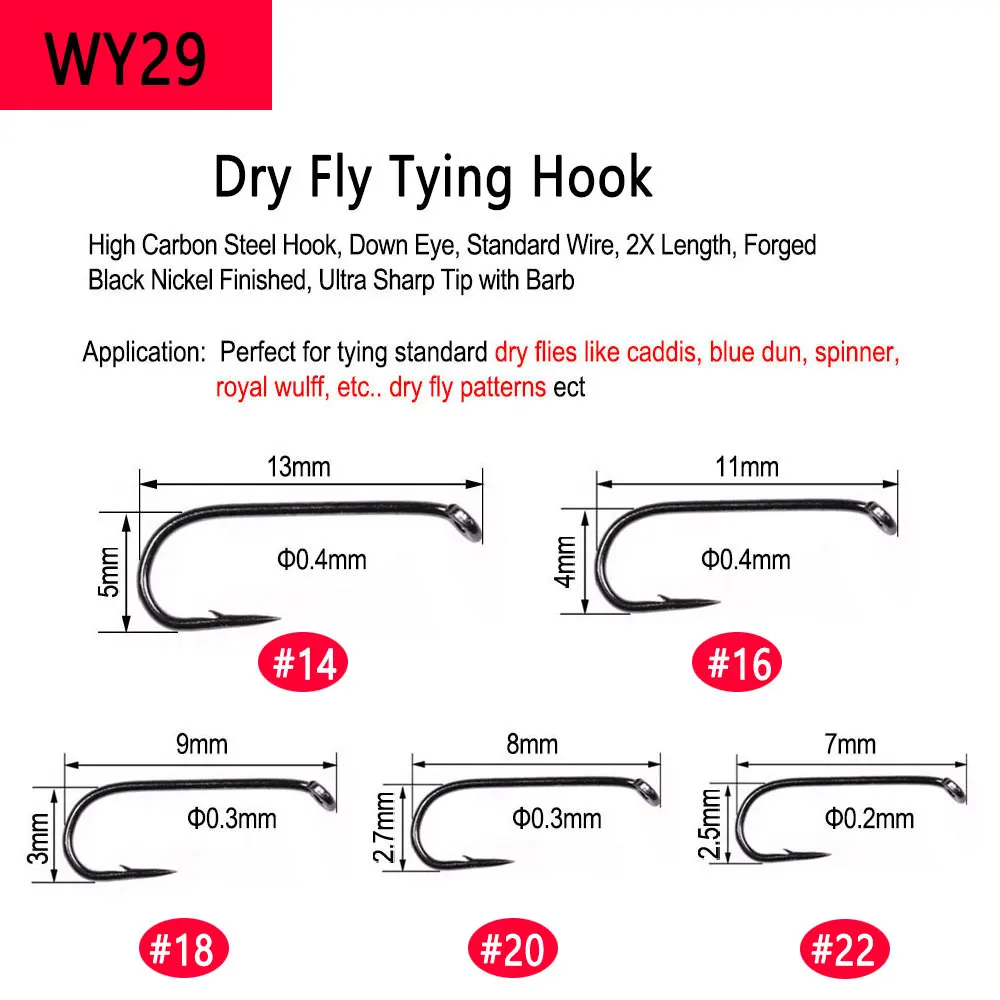 WY29

Dry Fly Tying Hook

High Carbon Steel Hook, Down Eye, Standard Wire, 2X Length, Forged Black Nickel Finished, Ultra Sharp Tip with Barb

Application: Perfect for tying standard dry flies like caddis, blue dun, spinner, royal wulff, etc.. dry fly patterns ect

13mm
5mm
Φ0.4mm
#14

11mm
4mm
Φ0.4mm
#16

9mm
3mm
Φ0.3mm
#18

8mm
2.7mm
Φ0.3mm
#20

7mm
2.5mm
Φ0.2mm
#22