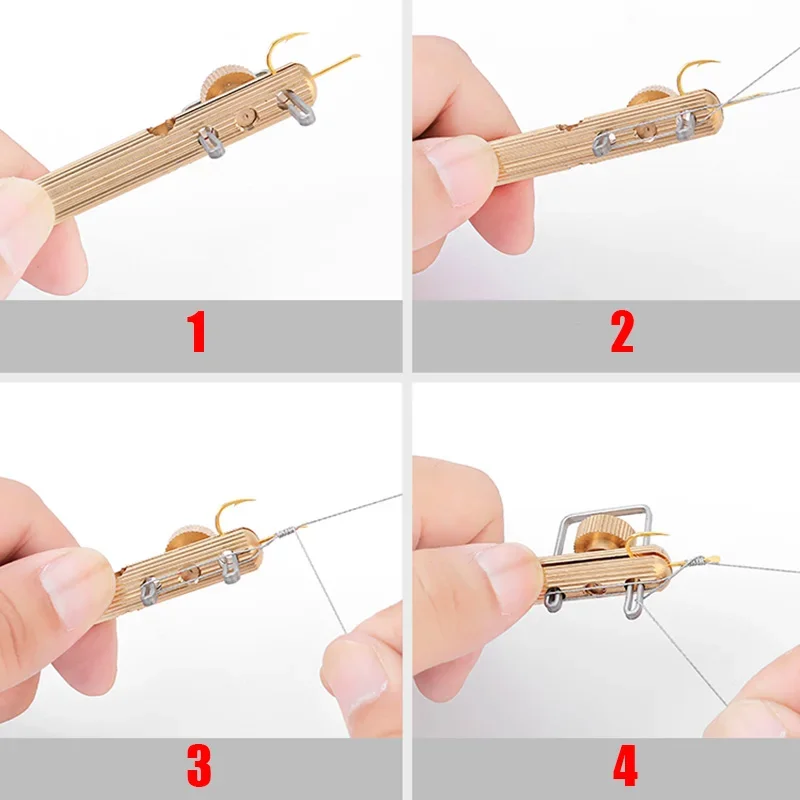 1

2

3

4