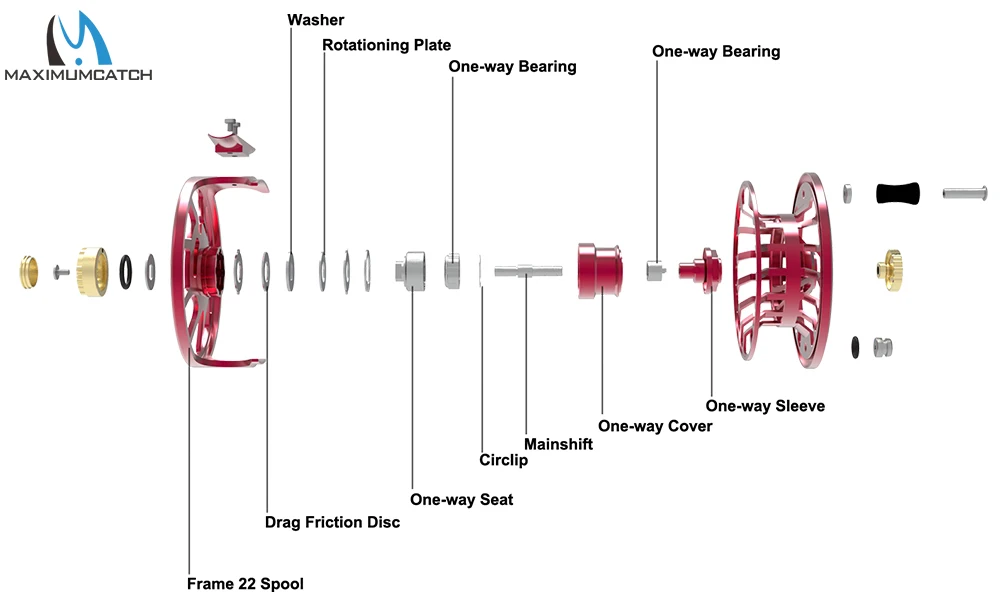 MAXIMUMCATCH

Washer

Rotationing Plate

One-way Bearing

One-way Bearing

One-way Sleeve

One-way Cover

Mainshift

Circlip

One-way Seat

Drag Friction Disc

Frame 22 Spool