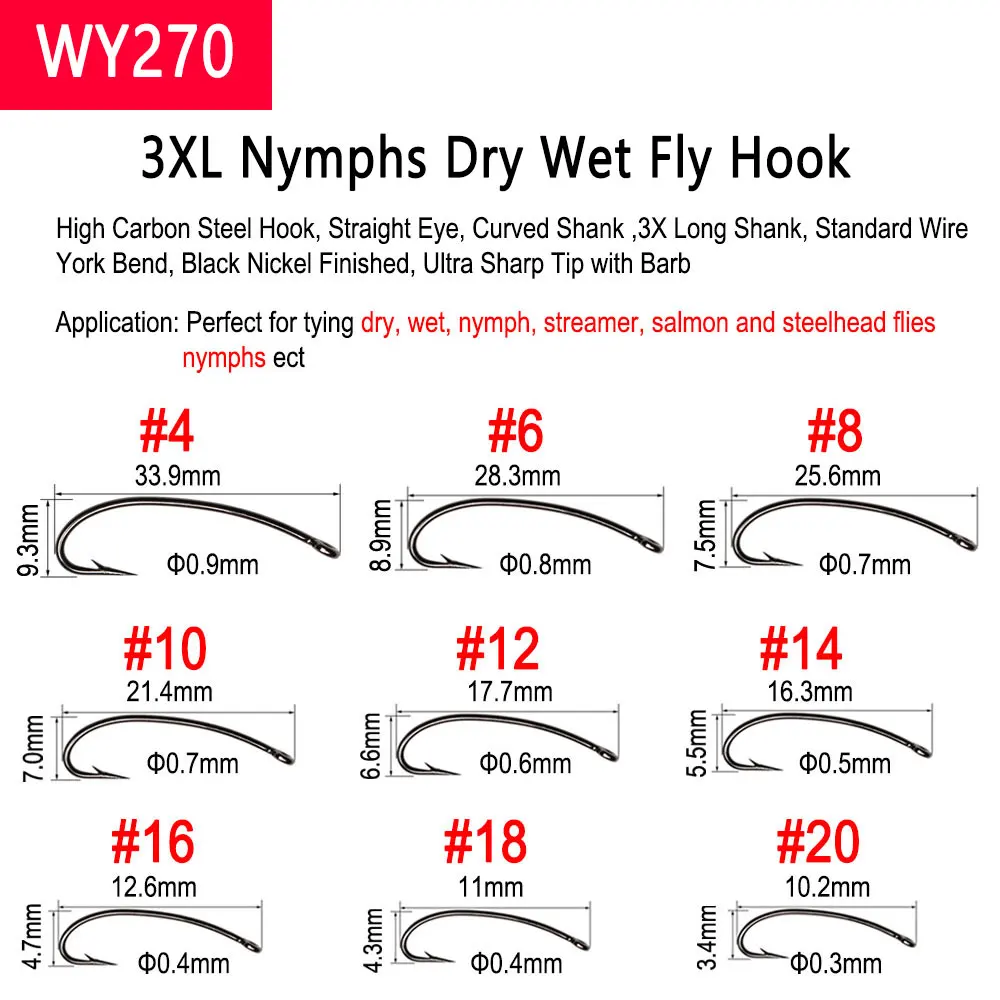 WY270

3XL Nymphs Dry Wet Fly Hook

High Carbon Steel Hook, Straight Eye, Curved Shank ,3X Long Shank, Standard Wire York Bend, Black Nickel Finished, Ultra Sharp Tip with Barb

Application: Perfect for tying dry, wet, nymph, streamer, salmon and steelhead flies nymphs ect

#4
33.9mm
9.3mm
Φ0.9mm

#6
28.3mm
8.9mm
Φ0.8mm

#8
25.6mm
7.5mm
Φ0.7mm

#10
21.4mm
7.0mm
Φ0.7mm

#12
17.7mm
6.6mm
Φ0.6mm

#14
16.3mm
5.5mm
Φ0.5mm

#16
12.6mm
4.7mm
Φ0.4mm

#18
11mm
4.3mm
Φ0.4mm

#20
10.2mm
3.4mm
Φ0.3mm