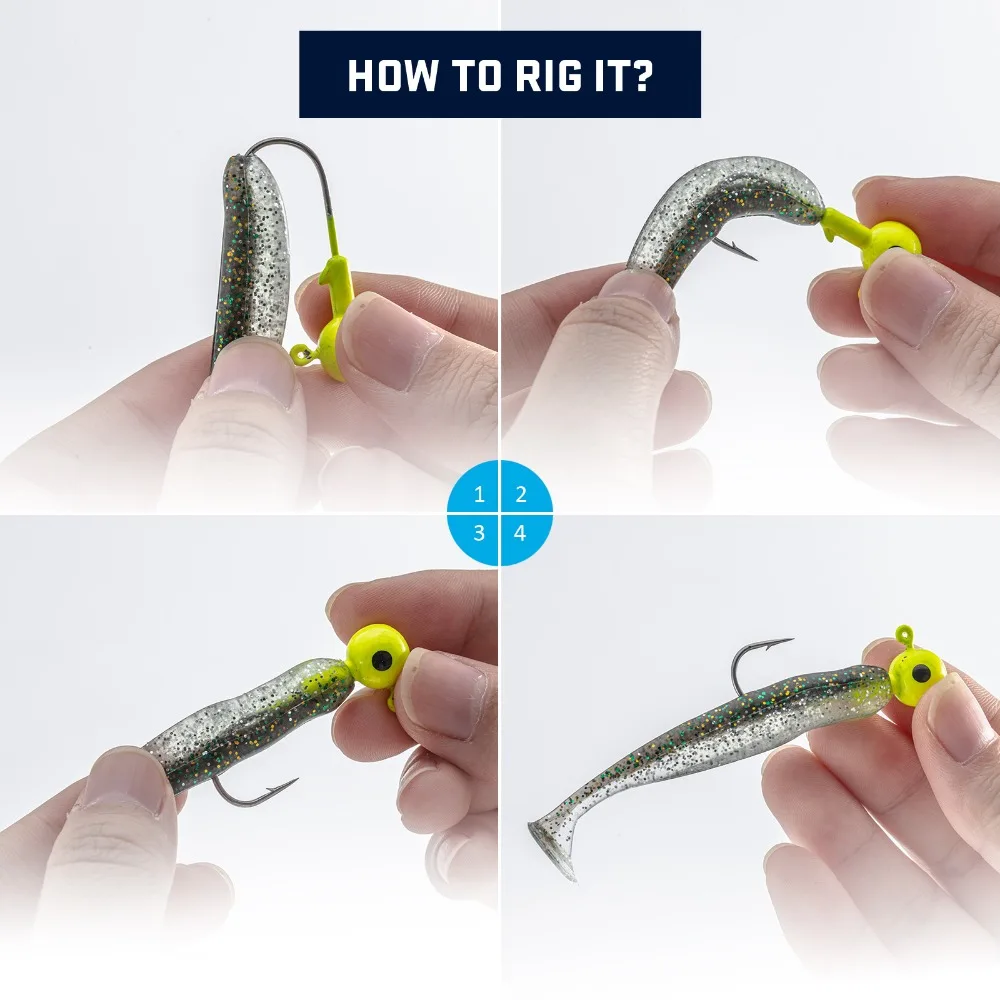 HOW TO RIG IT?

1 2
3 4