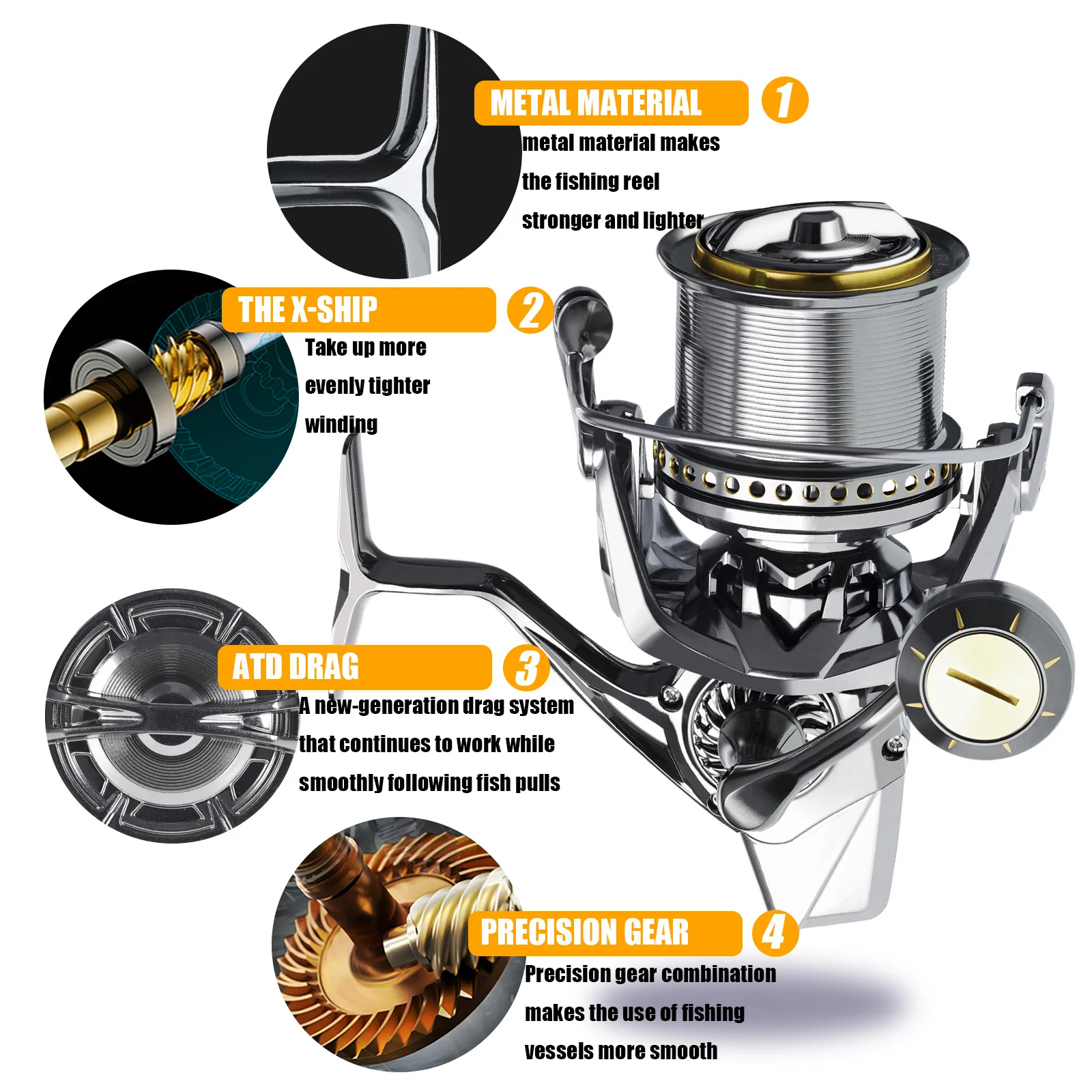 METAL MATERIAL 1

metal material makes the fishing reel stronger and lighter

THE X-SHIP 2

Take up more evenly tighter winding

ATD DRAG 3

A new-generation drag system that continues to work while smoothly following fish pulls

PRECISION GEAR 4

Precision gear combination makes the use of fishing vessels more smooth